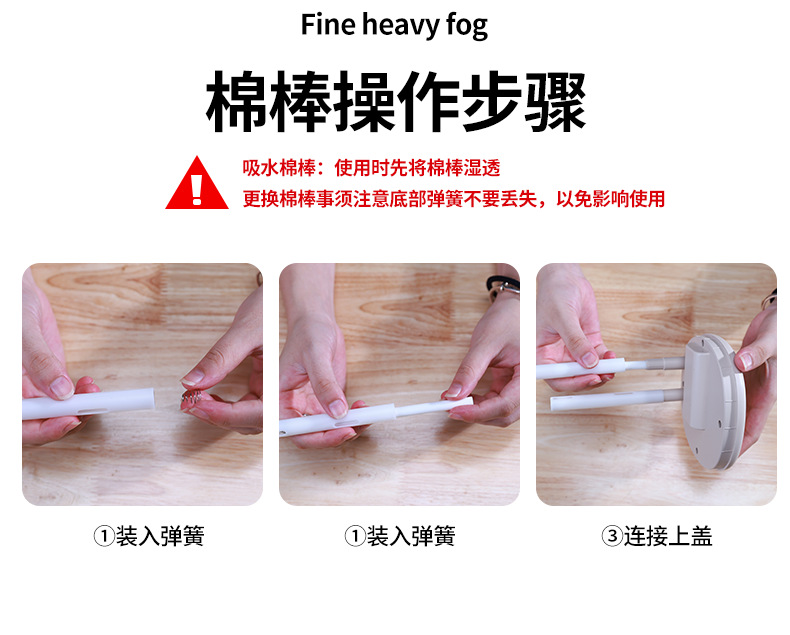 Fine heavy fog

棉棒操作步骤

!

吸水棉棒：使用时先将棉棒湿透
更换棉棒事须注意底部弹簧不要丢失，以免影响使用

①装入弹簧

①装入弹簧

③连接上盖