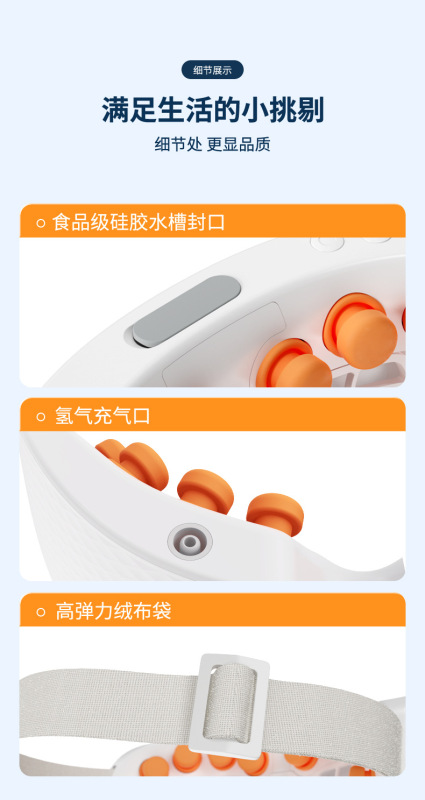 细节展示

满足生活的小挑剔

细节处 更显品质

○ 食品级硅胶水槽封口

○ 氢气充气口

○ 高弹力绒布袋