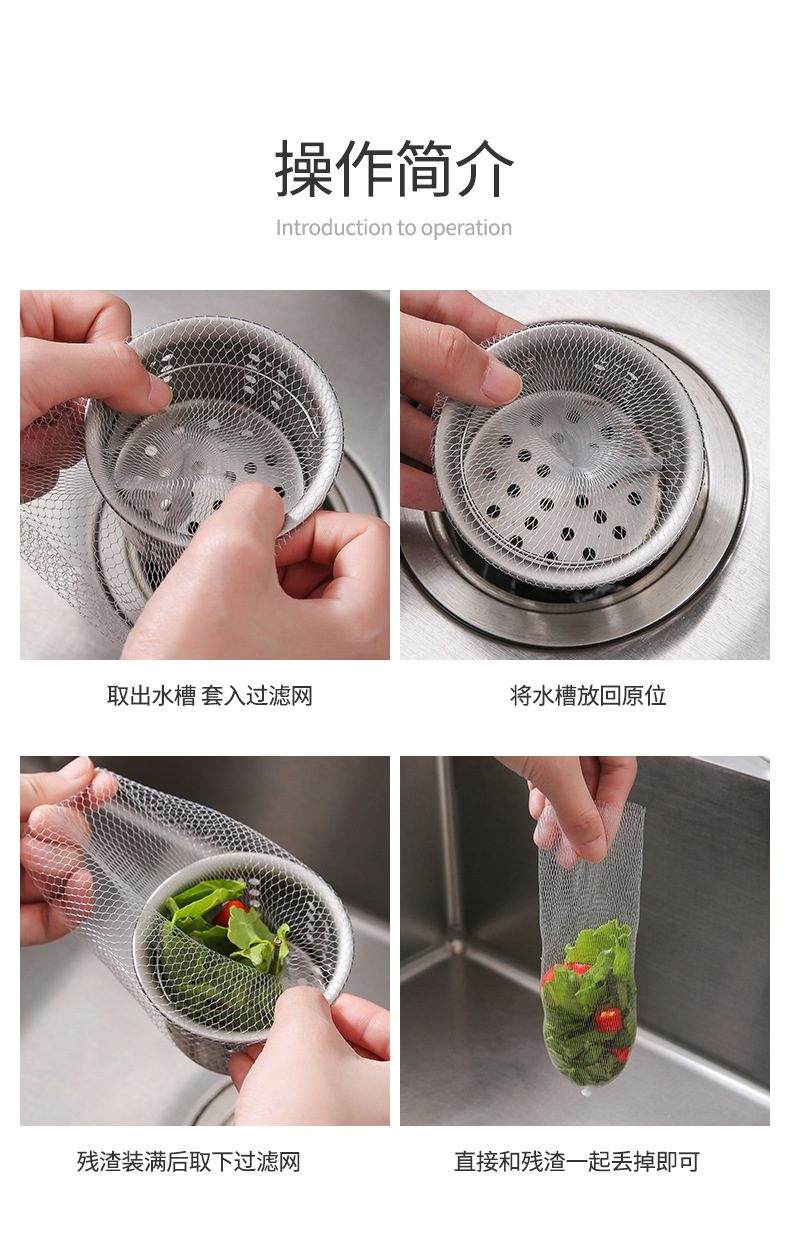 操作简介

Introduction to operation

取出水槽 套入过滤网

将水槽放回原位

残渣装满后取下过滤网

直接和残渣一起丢掉即可