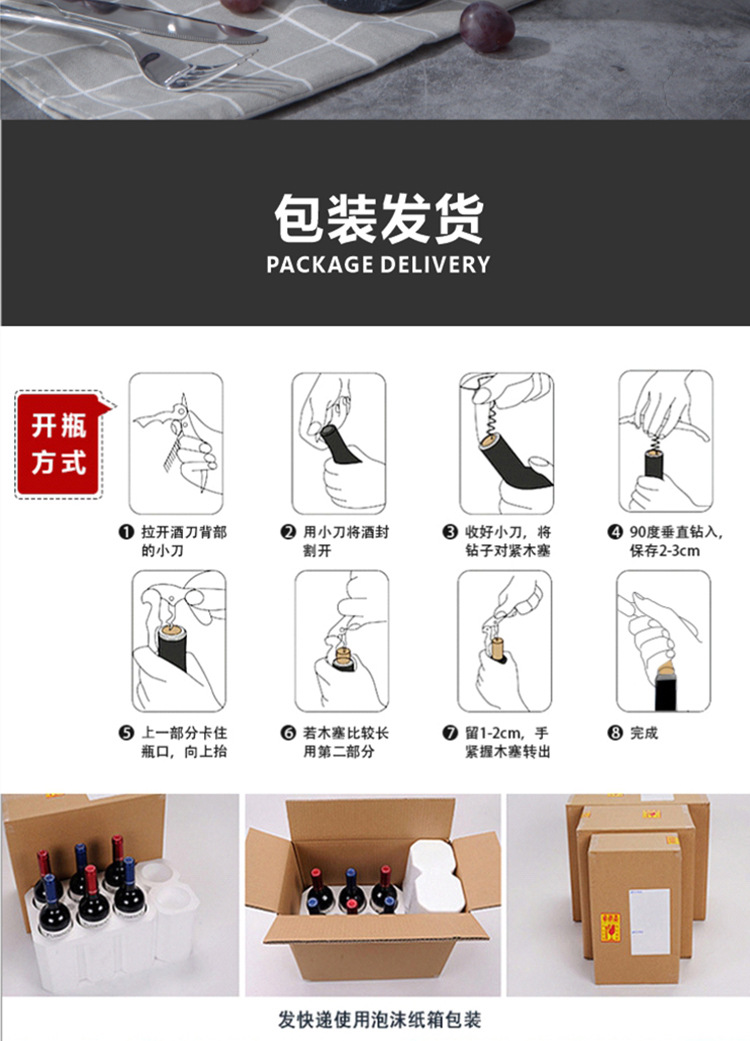 包装发货
PACKAGE DELIVERY

开瓶方式

❶ 拉开酒刀背部的小刀

❷ 用小刀将酒封割开

❸ 收好小刀，将钻子对紧木塞

❹ 90度垂直钻入，保存2-3cm

❺ 上一部分卡住瓶口，向上抬

❻ 若木塞比较长用第二部分

❼ 留1-2cm，手紧握木塞转出

❽ 完成

发快递使用泡沫纸箱包装