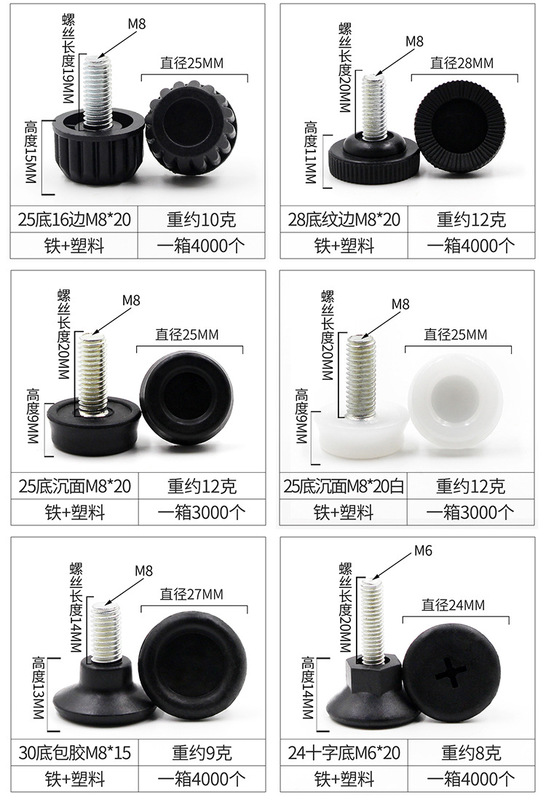 螺丝长度19MM
M8
直径25MM
高度15MM

| 25底16边M8*20 | 重约10克 |
|---|---|
| 铁+塑料 | 一箱4000个 |

螺丝长度20MM
M8
直径28MM
高度11MM

| 28底纹边M8*20 | 重约12克 |
|---|---|
| 铁+塑料 | 一箱4000个 |

螺丝长度20MM
M8
直径25MM
高度9MM

| 25底沉面M8*20 | 重约12克 |
|---|---|
| 铁+塑料 | 一箱3000个 |

螺丝长度20MM
M8
直径25MM
高度9MM

| 25底沉面M8*20白 | 重约12克 |
|---|---|
| 铁+塑料 | 一箱3000个 |

螺丝长度14MM
M8
直径27MM
高度13MM

| 30底包胶M8*15 | 重约9克 |
|---|---|
| 铁+塑料 | 一箱4000个 |

螺丝长度20MM
M6
直径24MM
高度14MM

| 24十字底M6*20 | 重约8克 |
|---|---|
| 铁+塑料 | 一箱4000个 |