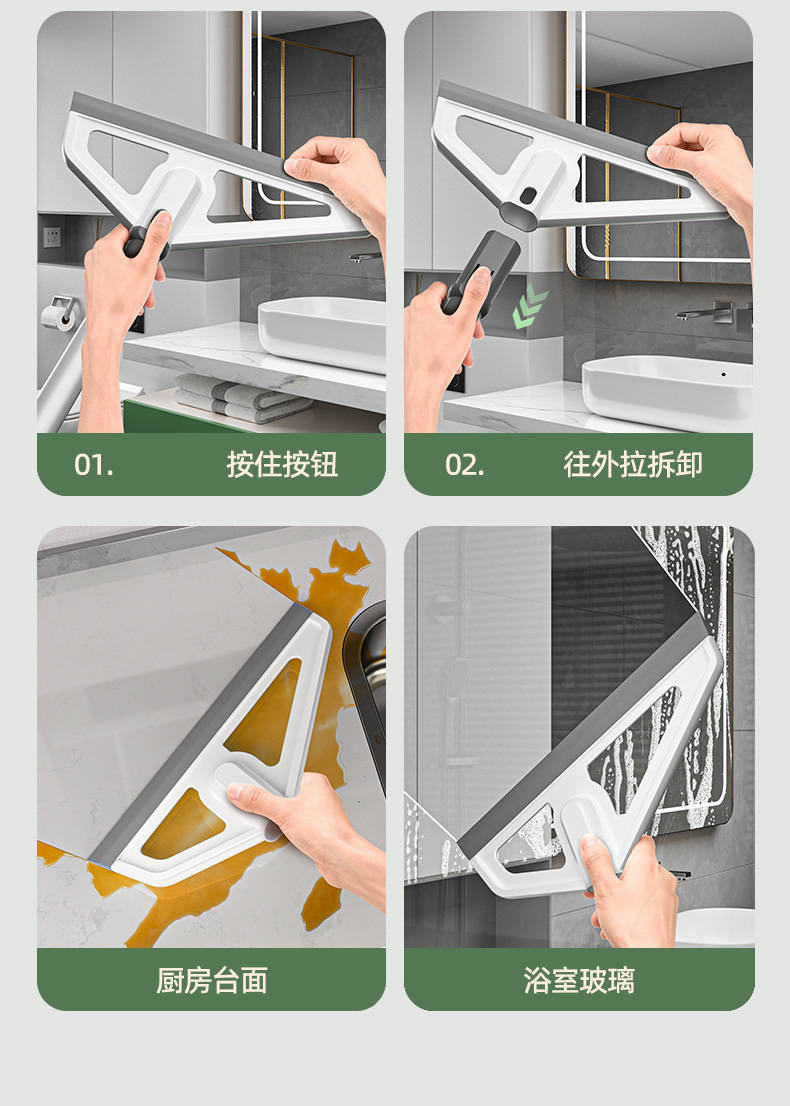 01. 按住按钮

02. 往外拉拆卸

厨房台面

浴室玻璃