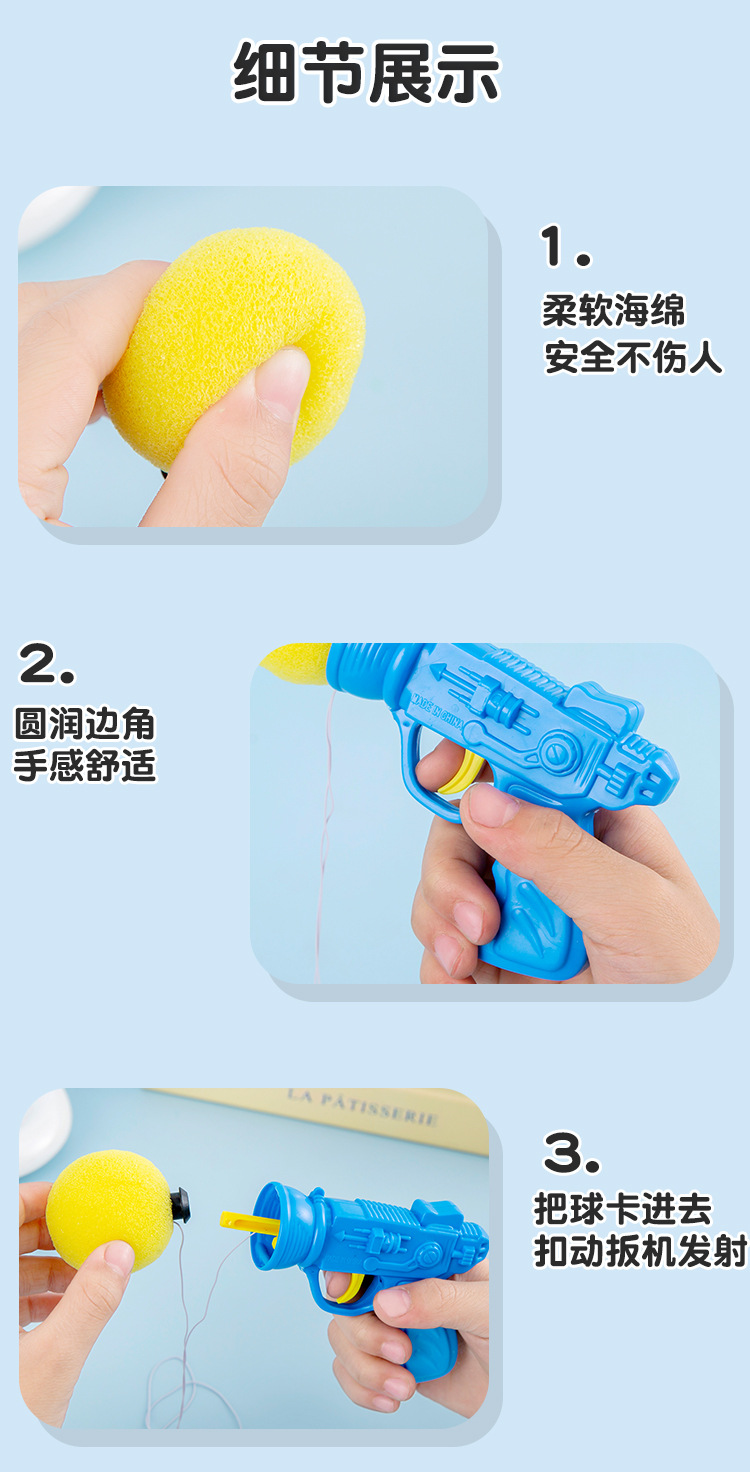 细节展示

1.
柔软海绵
安全不伤人

2.
圆润边角
手感舒适

MADE IN CHINA

LA PÂTISSERIE

3.
把球卡进去
扣动扳机发射