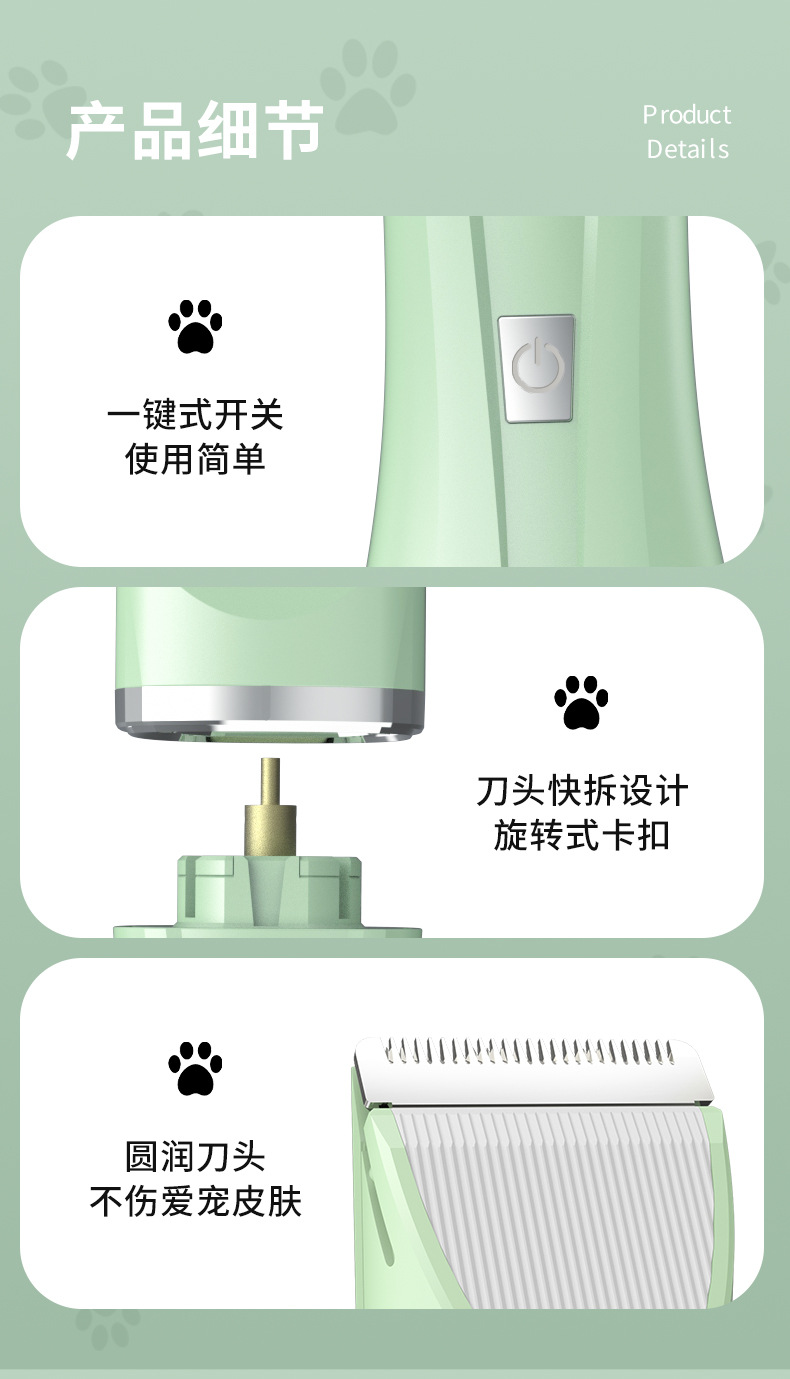 产品细节

Product Details

一键式开关
使用简单

刀头快拆设计
旋转式卡扣

圆润刀头
不伤爱宠皮肤