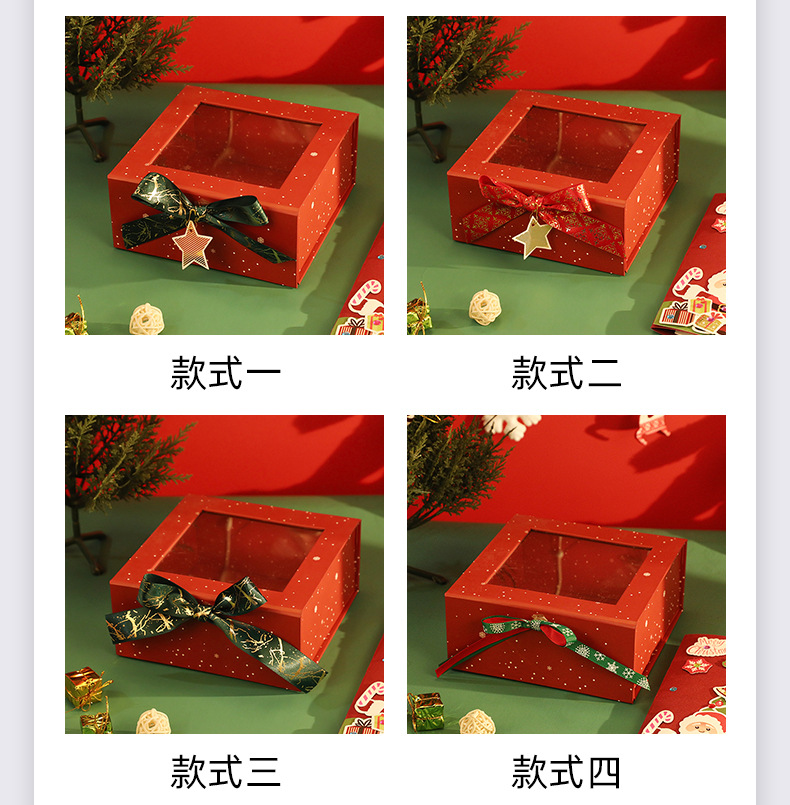 款式一

款式二

款式三

款式四