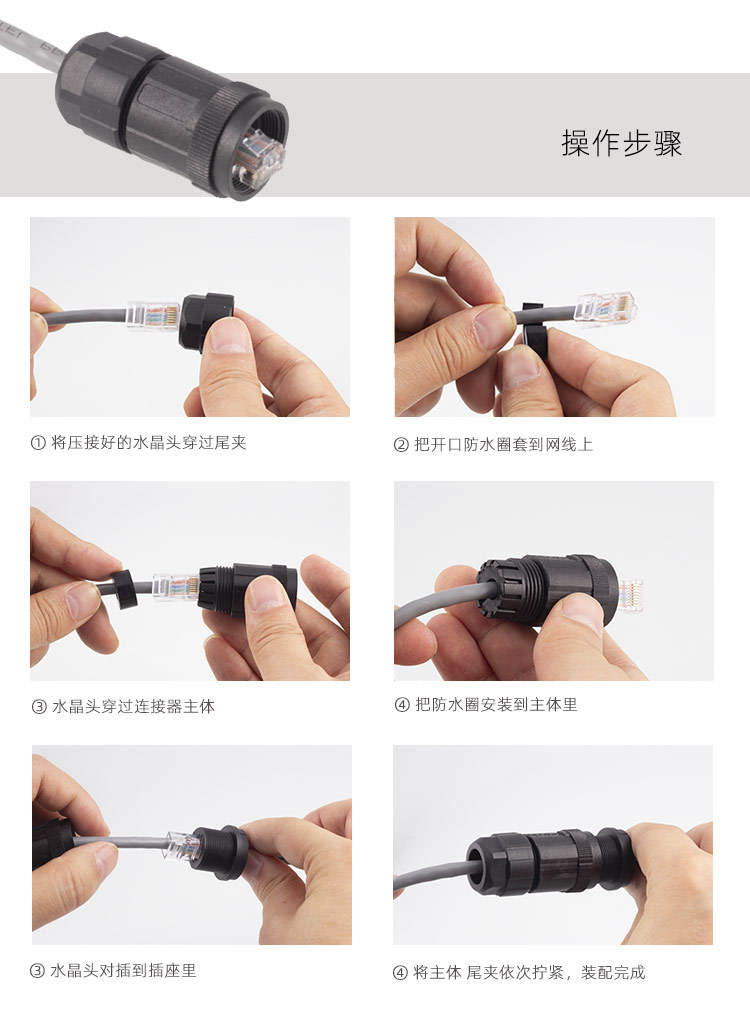 操作步骤

① 将压接好的水晶头穿过尾夹

② 把开口防水圈套到网线上

③ 水晶头穿过连接器主体

④ 把防水圈安装到主体里

③ 水晶头对插到插座里

④ 将主体 尾夹依次拧紧，装配完成