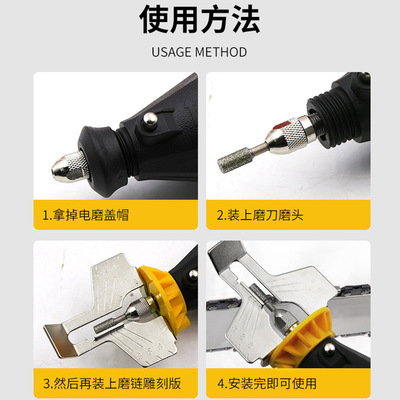 使用方法

USAGE METHOD

1.拿掉电磨盖帽

2.装上磨刀磨头

3.然后再装上磨链雕刻版

4.安装完即可使用