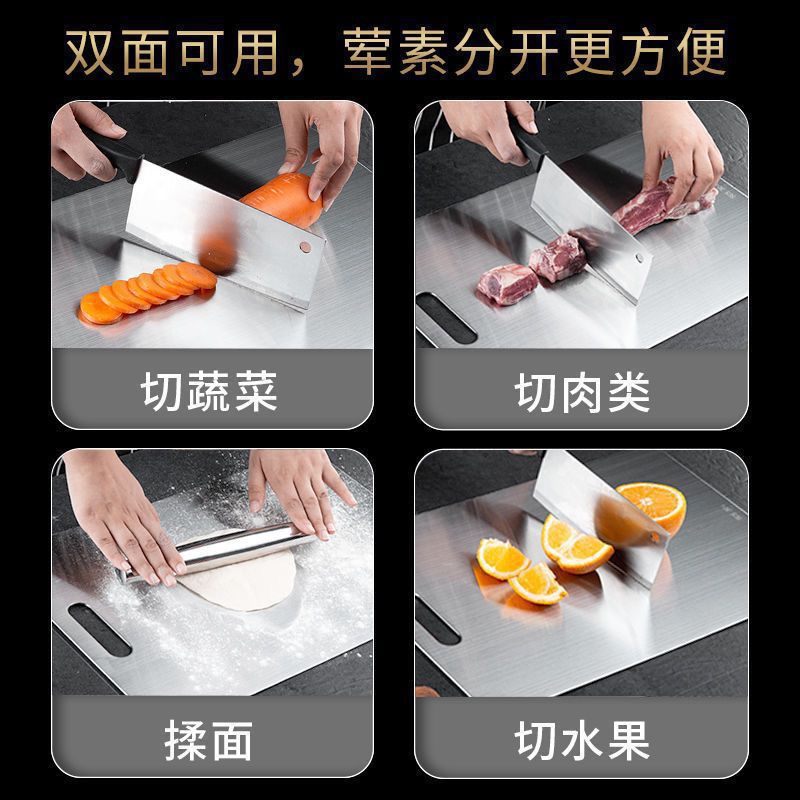 双面可用，荤素分开更方便

切蔬菜

切肉类

揉面

切水果