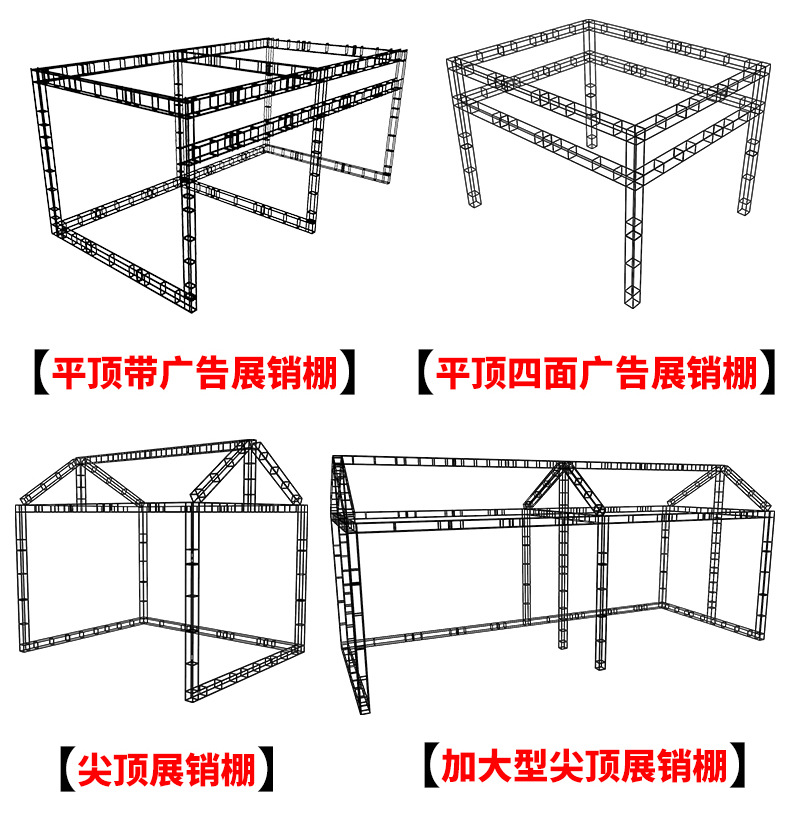 【平顶带广告展销棚】
【平顶四面广告展销棚】
【尖顶展销棚】
【加大型尖顶展销棚】