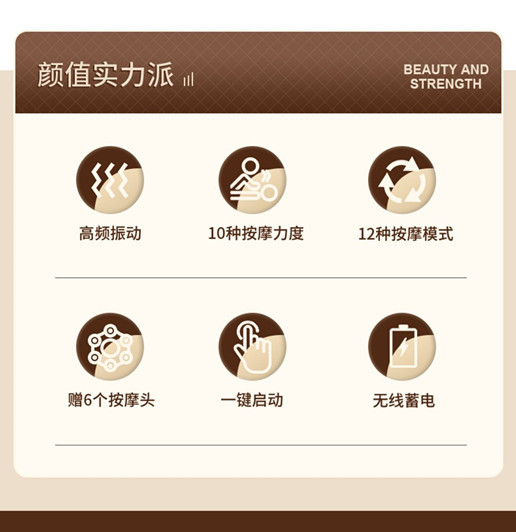 颜值实力派

BEAUTY AND STRENGTH

高频振动

10种按摩力度

12种按摩模式

赠6个按摩头

一键启动

无线蓄电