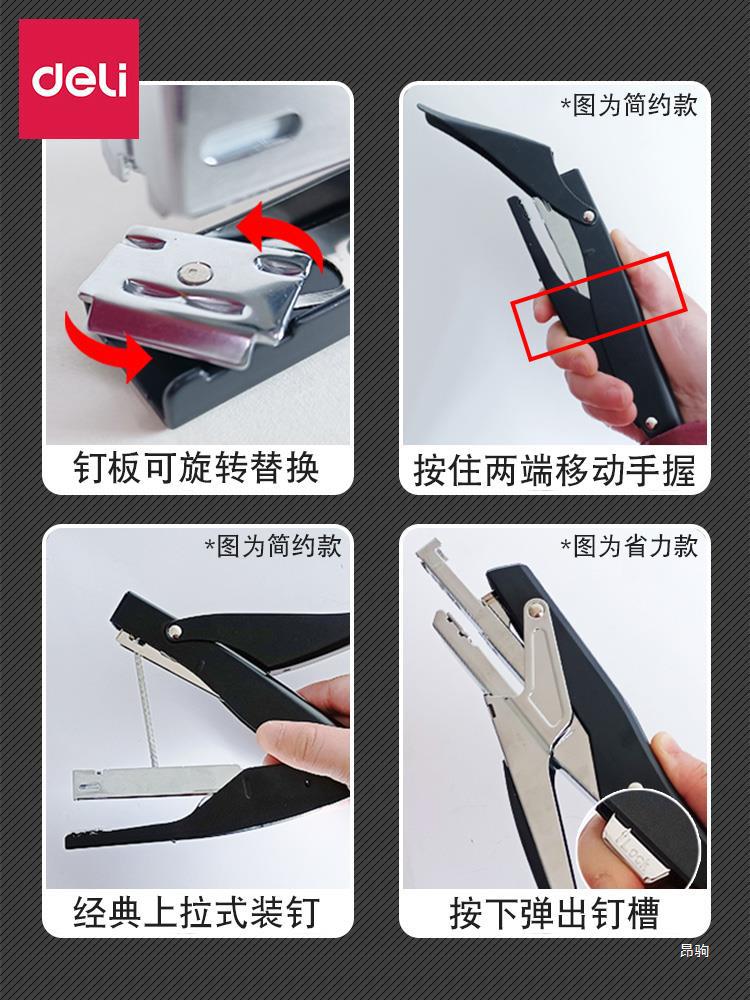 deli

钉板可旋转替换

*图为简约款

按住两端移动手握

*图为简约款

经典上拉式装钉

*图为省力款

按下弹出钉槽

昂驹