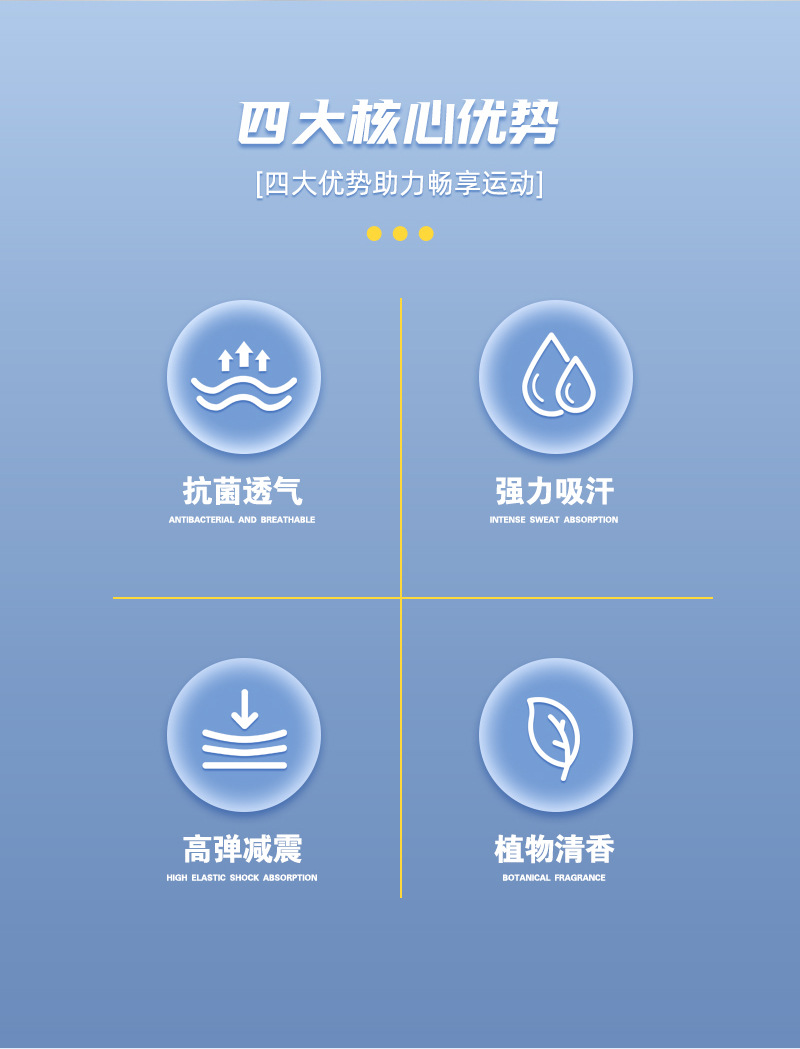 四大核心优势

[四大优势助力畅享运动]

抗菌透气
ANTIBACTERIAL AND BREATHABLE

强力吸汗
INTENSE SWEAT ABSORPTION

高弹减震
HIGH ELASTIC SHOCK ABSORPTION

植物清香
BOTANICAL FRAGRANCE