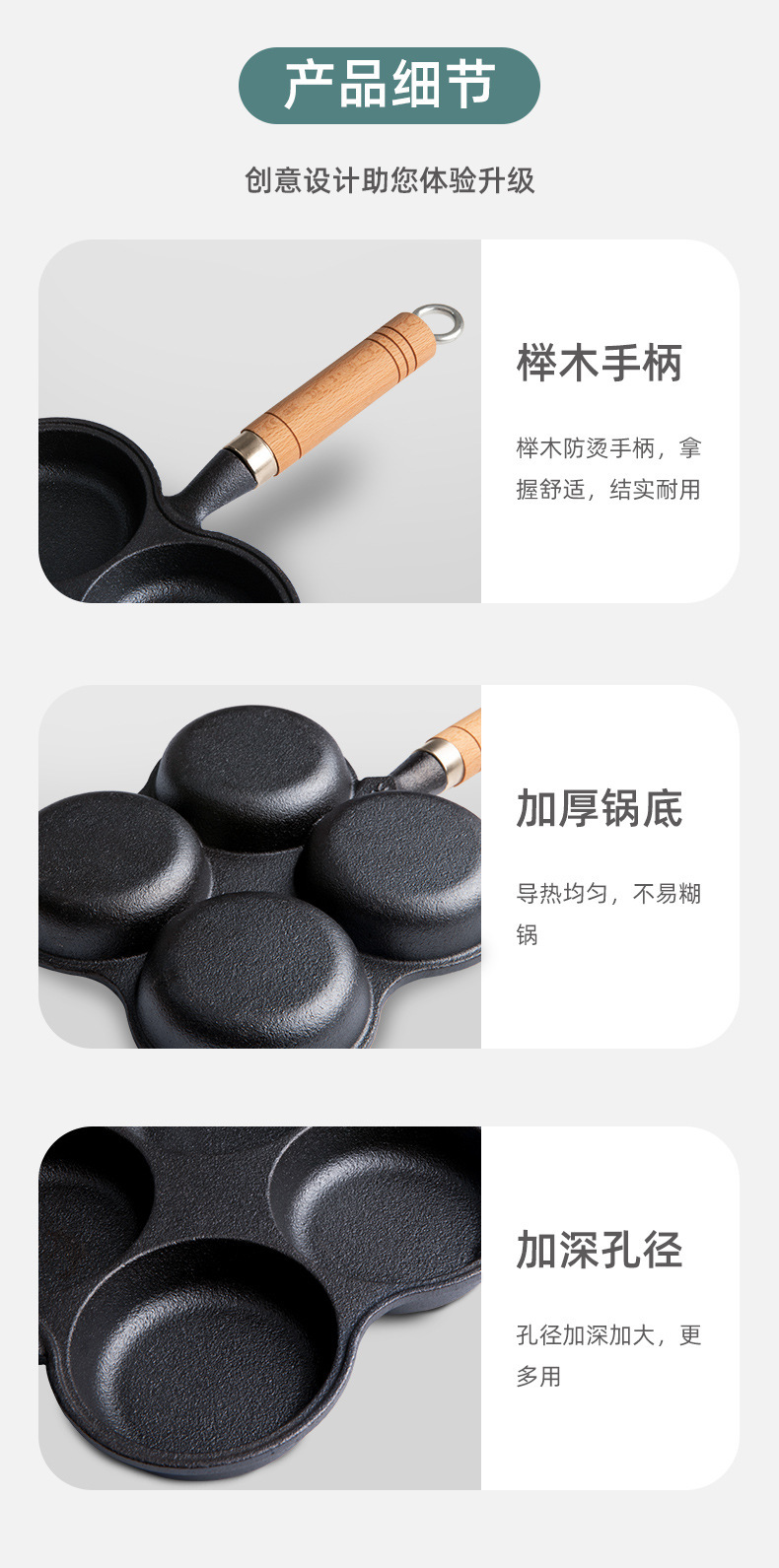 产品细节

创意设计助您体验升级

榉木手柄

榉木防烫手柄，拿握舒适，结实耐用

加厚锅底

导热均匀，不易糊锅

加深孔径

孔径加深加大，更多用