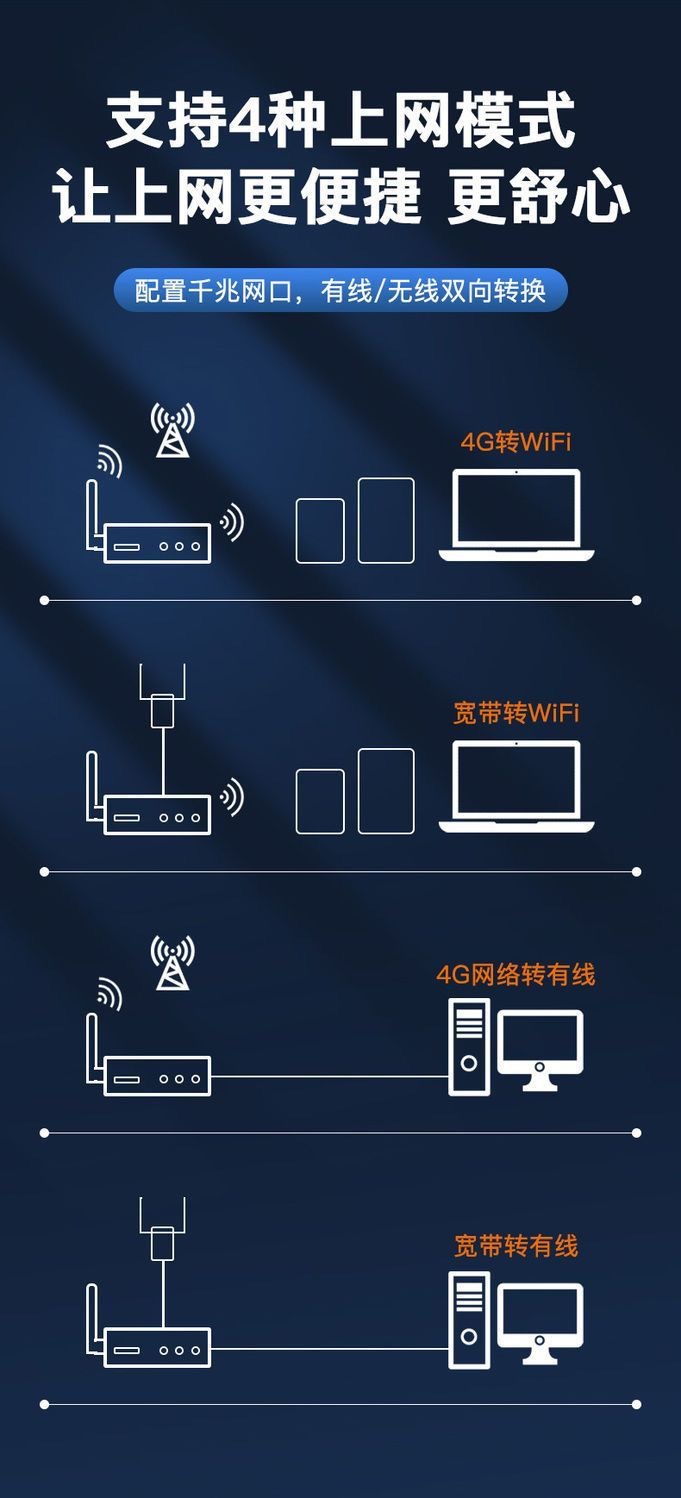 支持4种上网模式
让上网更便捷 更舒心

配置千兆网口，有线/无线双向转换

4G转WiFi

宽带转WiFi

4G网络转有线

宽带转有线