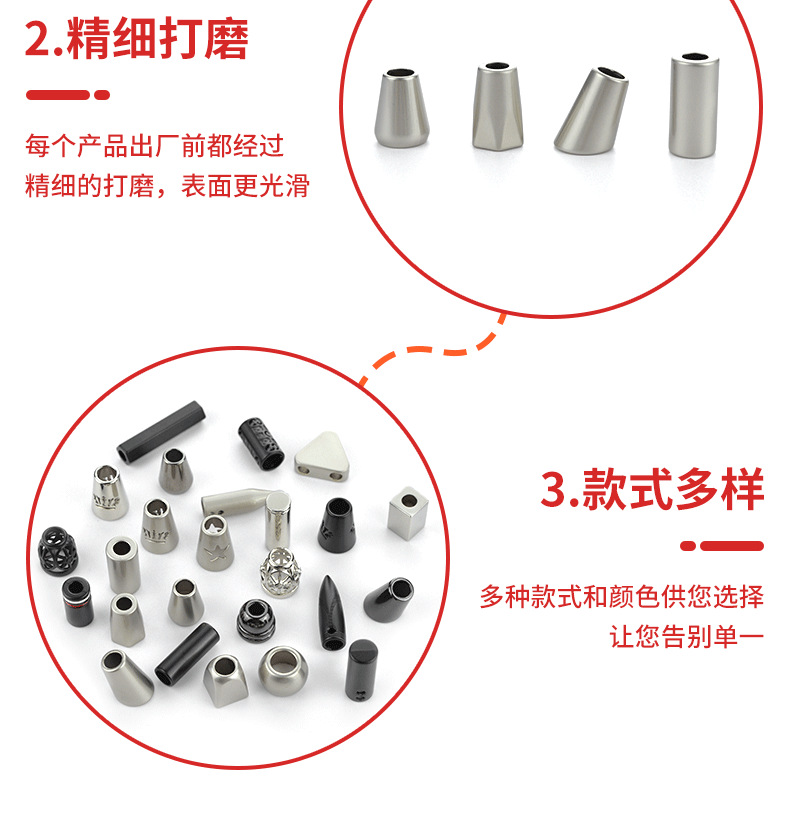 2.精细打磨

每个产品出厂前都经过
精细的打磨，表面更光滑

3.款式多样

多种款式和颜色供您选择
让您告别单一