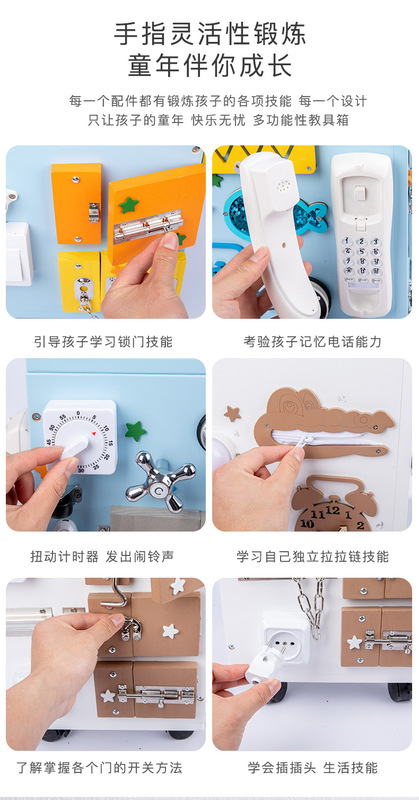 手指灵活性锻炼
童年伴你成长

每一个配件都有锻炼孩子的各项技能 每一个设计
只让孩子的童年 快乐无忧 多功能性教具箱

引导孩子学习锁门技能

考验孩子记忆电话能力

扭动计时器 发出闹铃声

学习自己独立拉拉链技能

了解掌握各个门的开关方法

学会插插头 生活技能