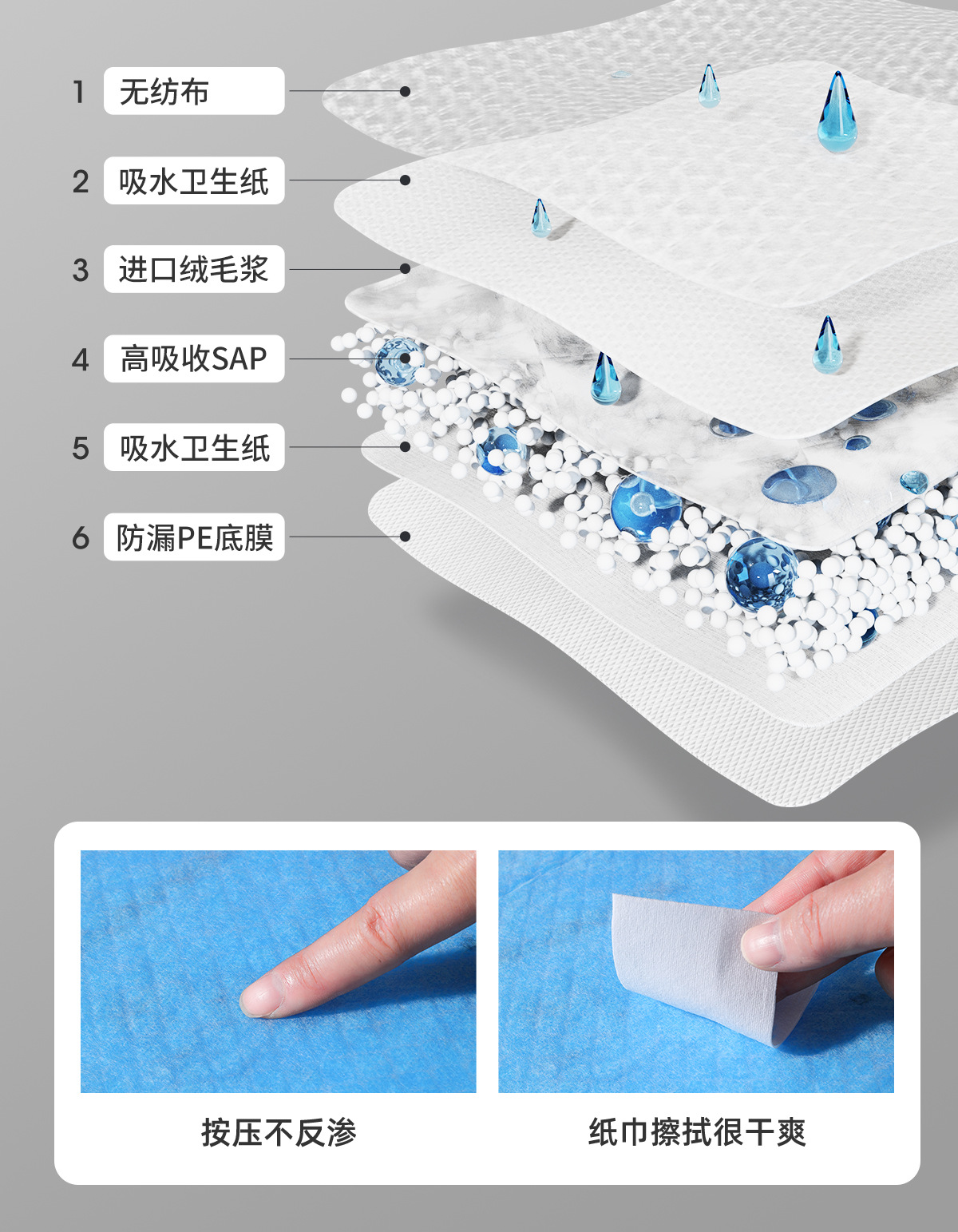 1 无纺布

2 吸水卫生纸

3 进口绒毛浆

4 高吸收SAP

5 吸水卫生纸

6 防漏PE底膜

按压不反渗

纸巾擦拭很干爽