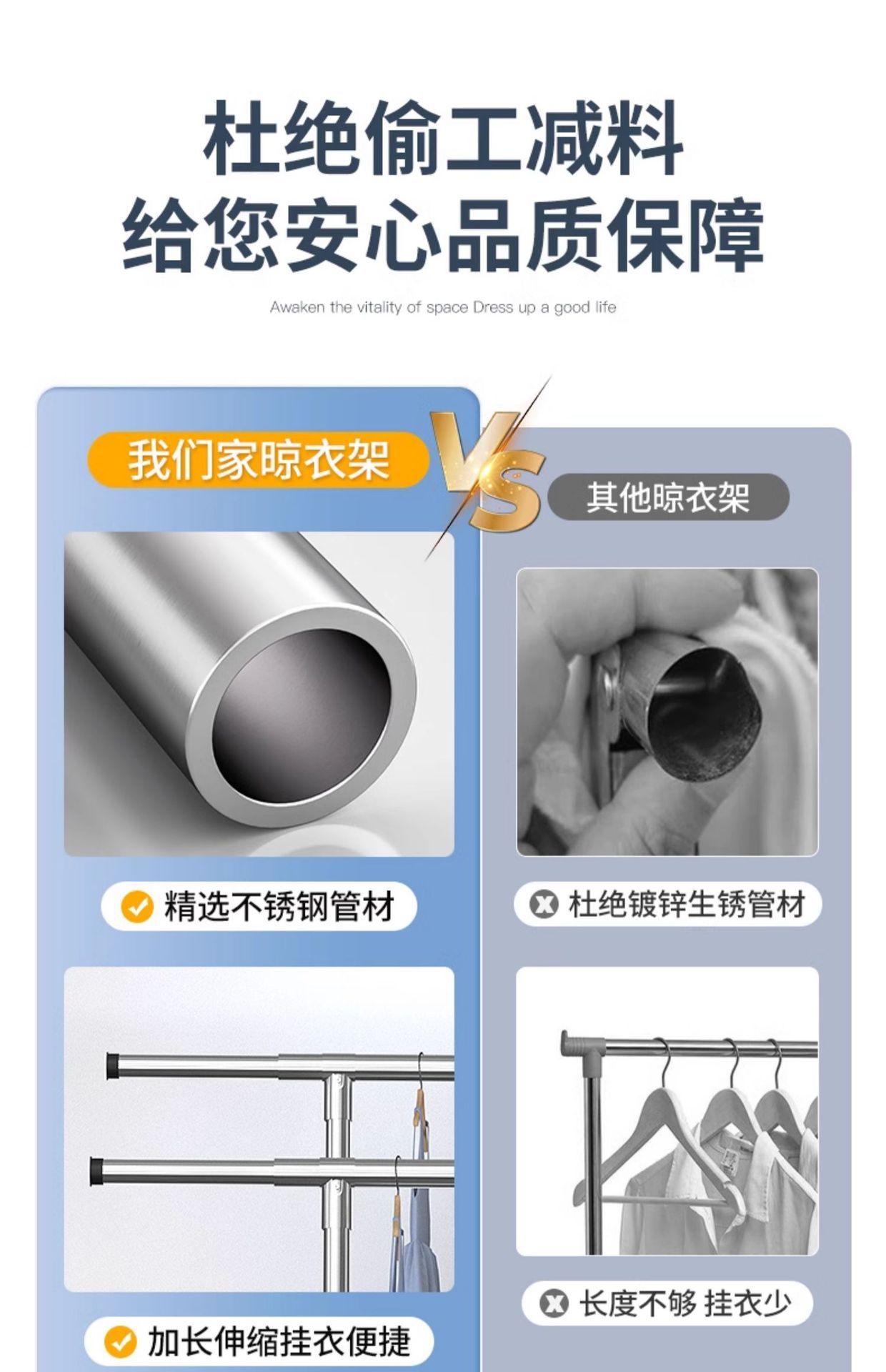 杜绝偷工减料
给您安心品质保障

Awaken the vitality of space Dress up a good life

我们家晾衣架

VS

其他晾衣架

精选不锈钢管材

杜绝镀锌生锈管材

加长伸缩挂衣便捷

长度不够 挂衣少