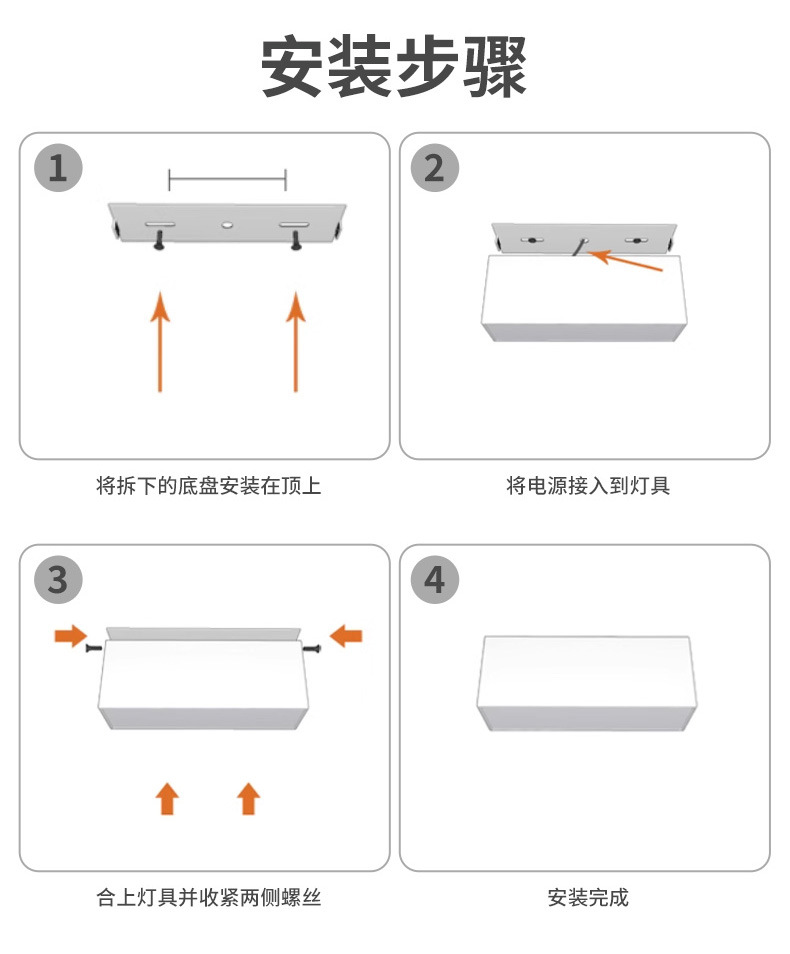 安装步骤

1

将拆下的底盘安装在顶上

2

将电源接入到灯具

3

合上灯具并收紧两侧螺丝

4

安装完成