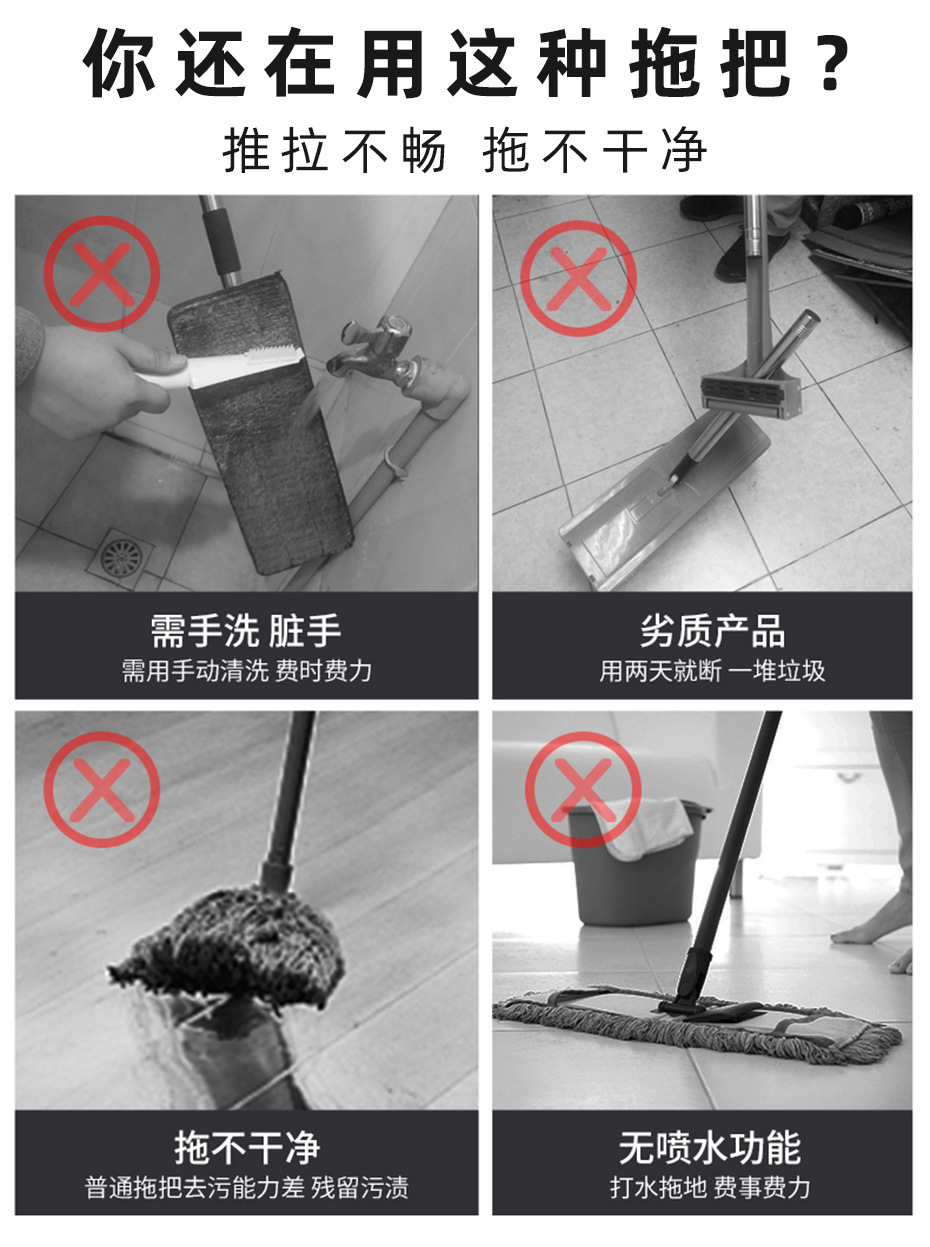 你还在用这种拖把？

推拉不畅 拖不干净

需手洗 脏手
需用手动清洗 费时费力

劣质产品
用两天就断 一堆垃圾

拖不干净
普通拖把去污能力差 残留污渍

无喷水功能
打水拖地 费事费力