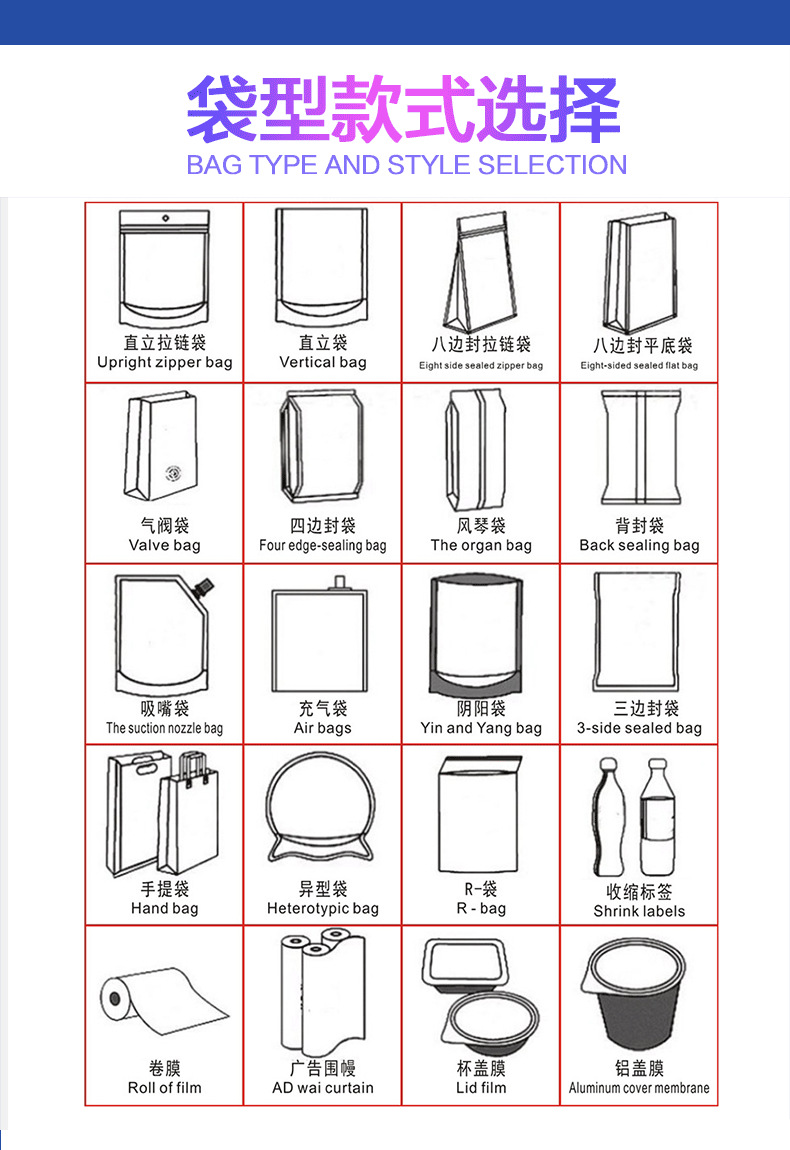 袋型款式选择
BAG TYPE AND STYLE SELECTION

| | | | |
|---|---|---|---|
| 直立拉链袋 Upright zipper bag | 直立袋 Vertical bag | 八边封拉链袋 Eight side sealed zipper bag | 八边封平底袋 Eight-sided sealed flat bag |
| 气阀袋 Valve bag | 四边封袋 Four edge-sealing bag | 风琴袋 The organ bag | 背封袋 Back sealing bag |
| 吸嘴袋 The suction nozzle bag | 充气袋 Air bags | 阴阳袋 Yin and Yang bag | 三边封袋 3-side sealed bag |
| 手提袋 Hand bag | 异型袋 Heterotypic bag | R-袋 R - bag | 收缩标签 Shrink labels |
| 卷膜 Roll of film | 广告围幔 AD wai curtain | 杯盖膜 Lid film | 铝盖膜 Aluminum cover membrane |