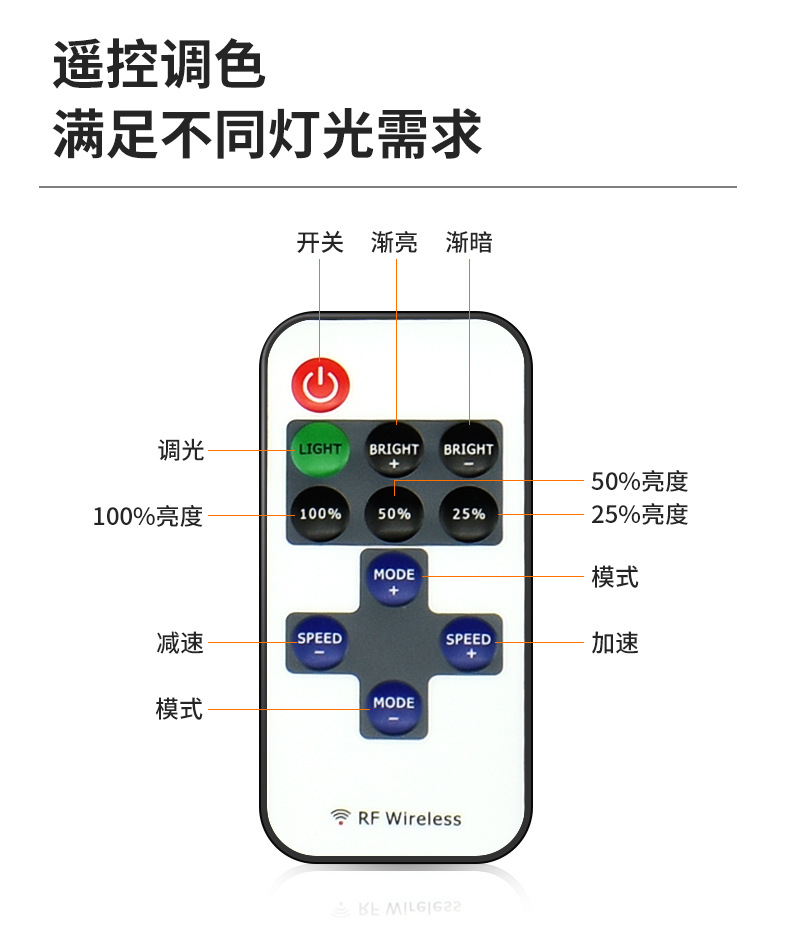 遥控调色
满足不同灯光需求

开关 渐亮 渐暗

调光 LIGHT BRIGHT + BRIGHT −

50%亮度

100%亮度 100% 50% 25% 25%亮度

MODE + 模式

减速 SPEED − SPEED + 加速

模式 MODE −

RF Wireless