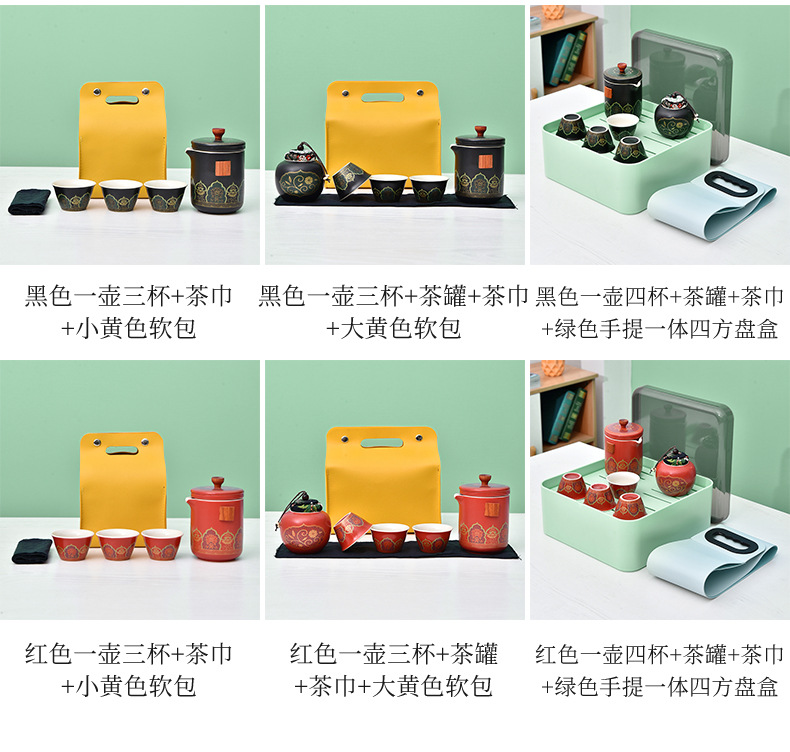 黑色一壶三杯+茶巾
+小黄色软包

黑色一壶三杯+茶罐+茶巾
+大黄色软包

黑色一壶四杯+茶罐+茶巾
+绿色手提一体四方盘盒

红色一壶三杯+茶巾
+小黄色软包

红色一壶三杯+茶罐
+茶巾+大黄色软包

红色一壶四杯+茶罐+茶巾
+绿色手提一体四方盘盒