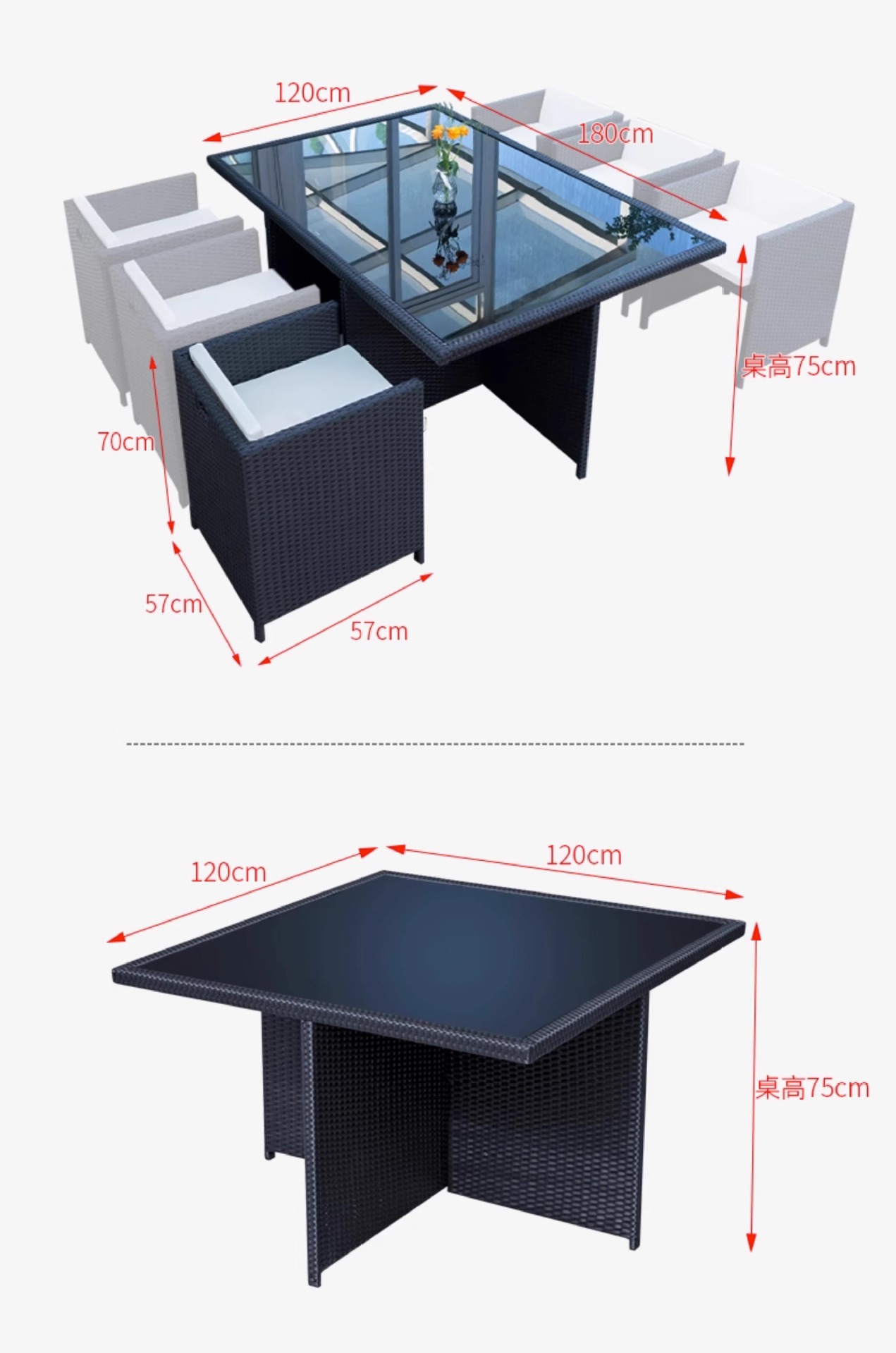 120cm
180cm
桌高75cm
70cm
57cm
57cm

120cm
120cm
桌高75cm