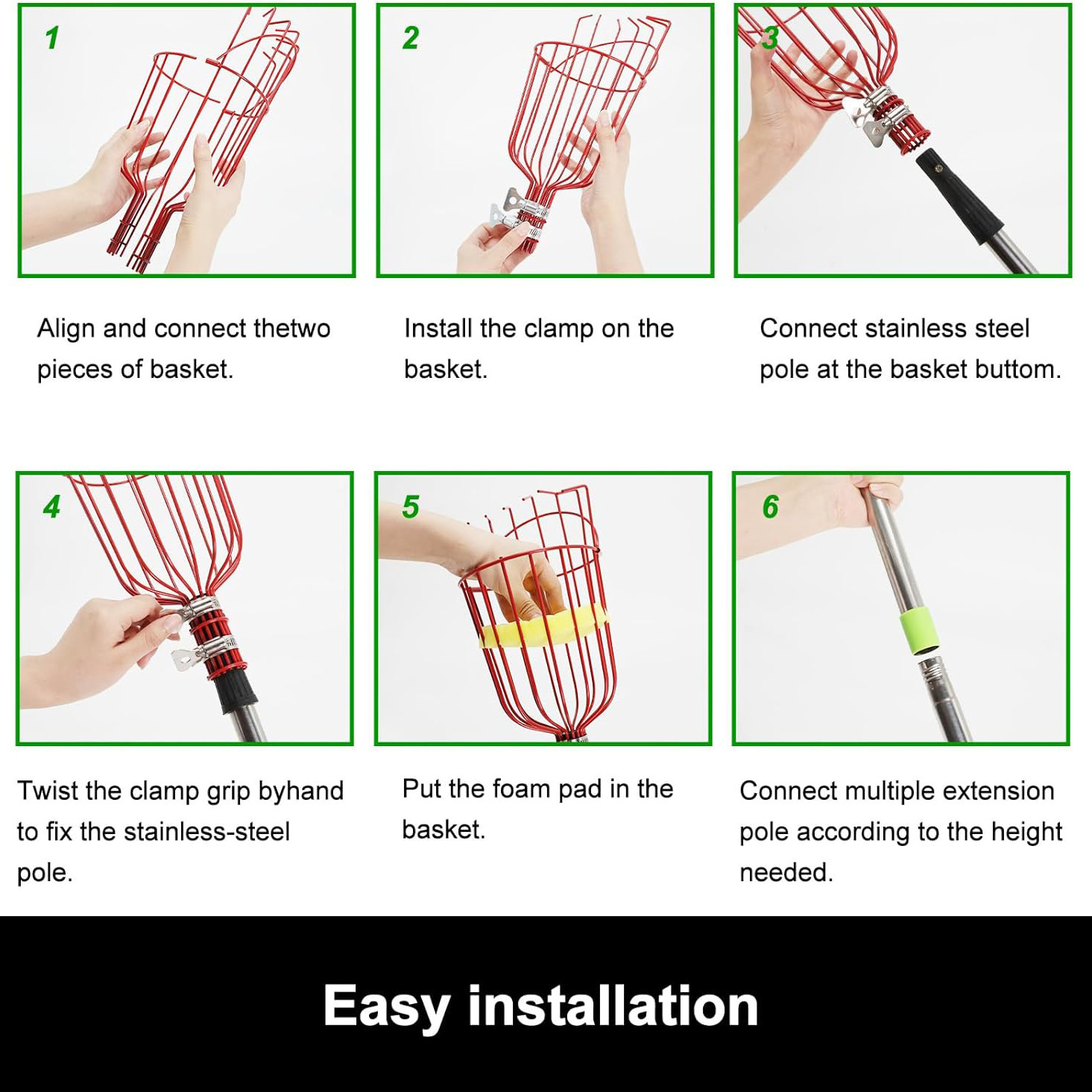 1

Align and connect thetwo pieces of basket.

2

Install the clamp on the basket.

3

Connect stainless steel pole at the basket buttom.

4

Twist the clamp grip byhand to fix the stainless-steel pole.

5

Put the foam pad in the basket.

6

Connect multiple extension pole according to the height needed.

Easy installation