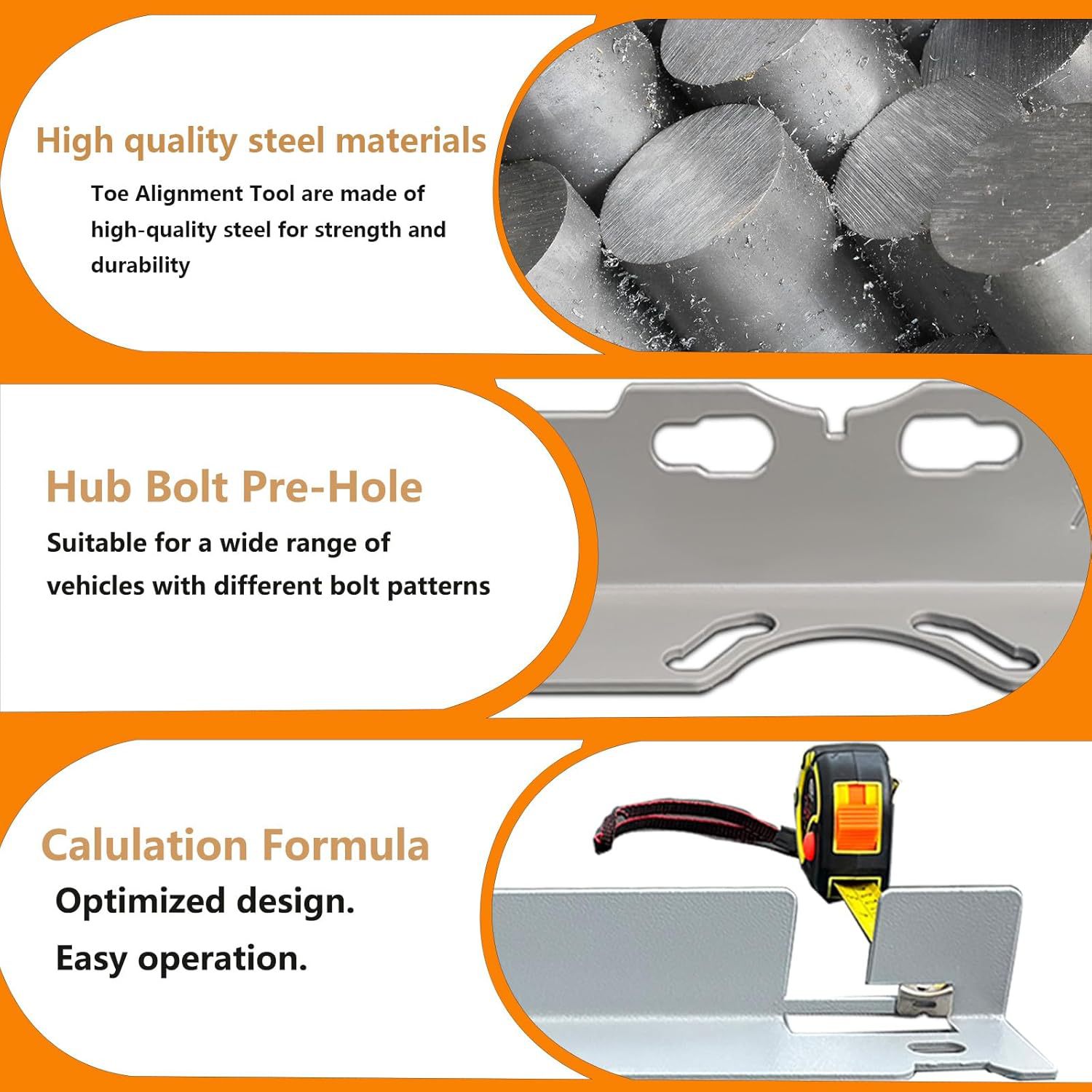 High quality steel materials

Toe Alignment Tool are made of high-quality steel for strength and durability

Hub Bolt Pre-Hole

Suitable for a wide range of vehicles with different bolt patterns

Calulation Formula

Optimized design.

Easy operation.