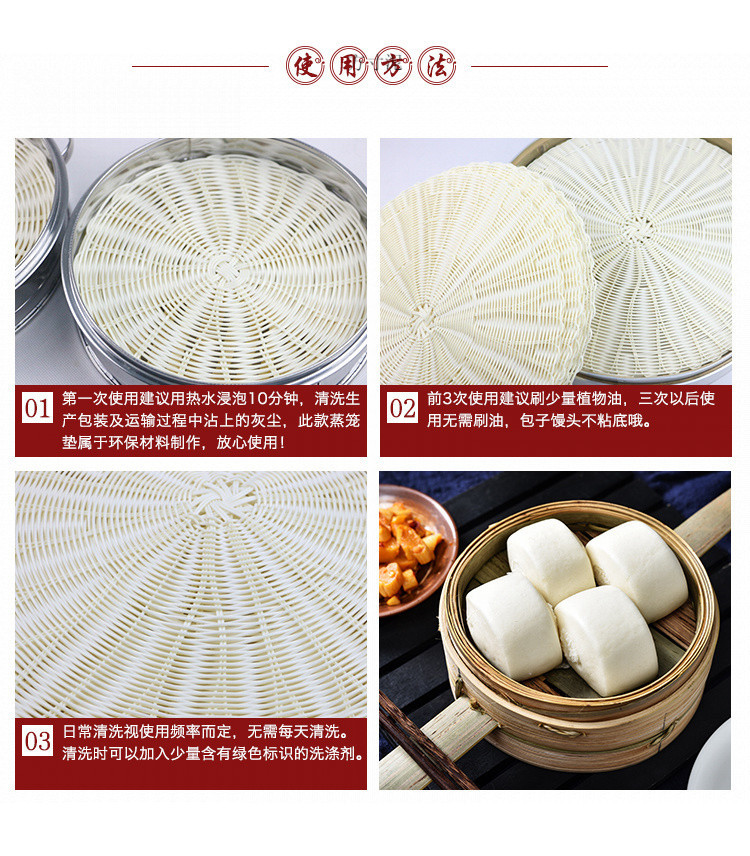 使用方法

01 第一次使用建议用热水浸泡10分钟，清洗生产包装及运输过程中沾上的灰尘，此款蒸笼垫属于环保材料制作，放心使用！

02 前3次使用建议刷少量植物油，三次以后使用无需刷油，包子馒头不粘底哦。

03 日常清洗视使用频率而定，无需每天清洗。清洗时可以加入少量含有绿色标识的洗涤剂。