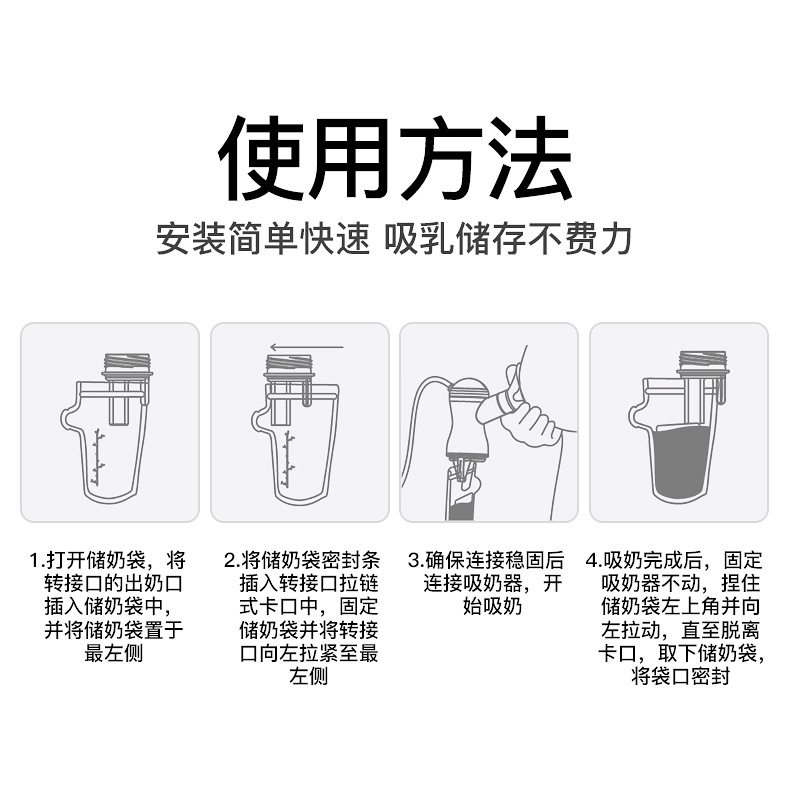 使用方法

安装简单快速 吸乳储存不费力

1.打开储奶袋，将转接口的出奶口插入储奶袋中，并将储奶袋置于最左侧

2.将储奶袋密封条插入转接口拉链式卡口中，固定储奶袋并将转接口向左拉紧至最左侧

3.确保连接稳固后连接吸奶器，开始吸奶

4.吸奶完成后，固定吸奶器不动，捏住储奶袋左上角并向左拉动，直至脱离卡口，取下储奶袋，将袋口密封