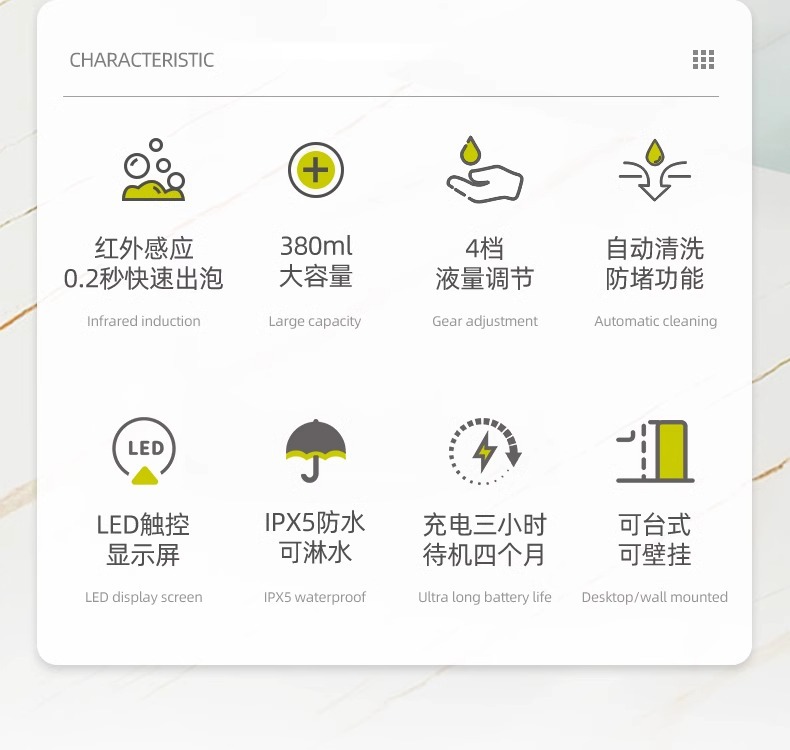 CHARACTERISTIC

红外感应
0.2秒快速出泡

Infrared induction

380ml
大容量

Large capacity

4档
液量调节

Gear adjustment

自动清洗
防堵功能

Automatic cleaning

LED

LED触控
显示屏

LED display screen

IPX5防水
可淋水

IPX5 waterproof

充电三小时
待机四个月

Ultra long battery life

可台式
可壁挂

Desktop/wall mounted