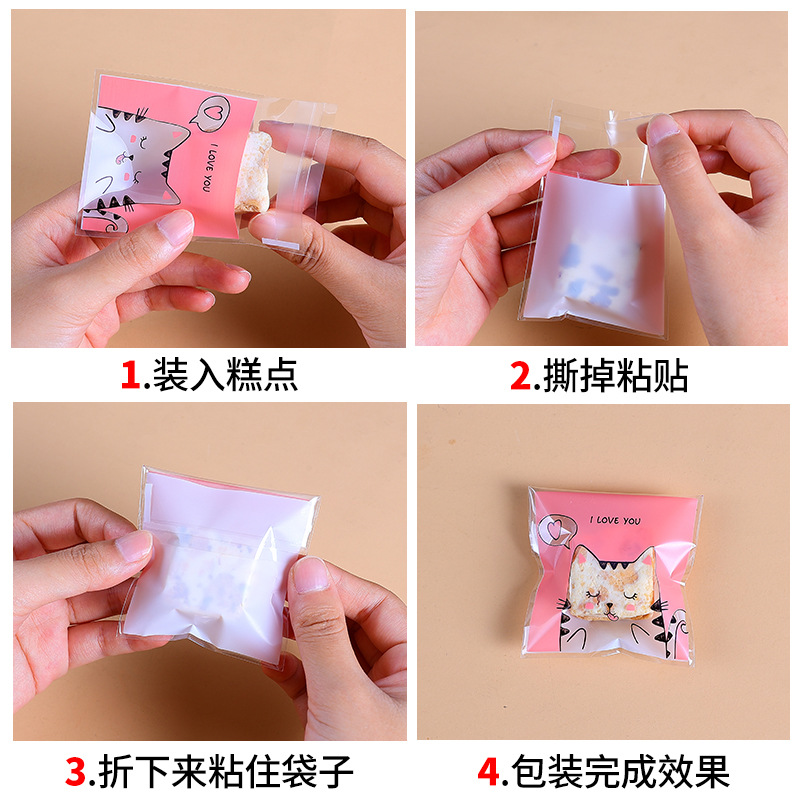 I LOVE YOU

1.装入糕点

2.撕掉粘贴

3.折下来粘住袋子

I LOVE YOU

4.包装完成效果