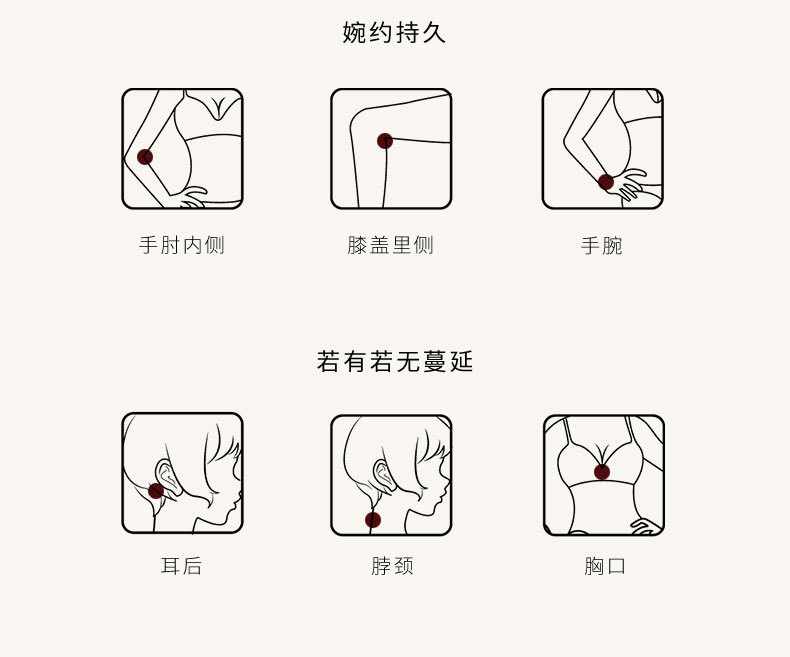 婉约持久

手肘内侧

膝盖里侧

手腕

若有若无蔓延

耳后

脖颈

胸口