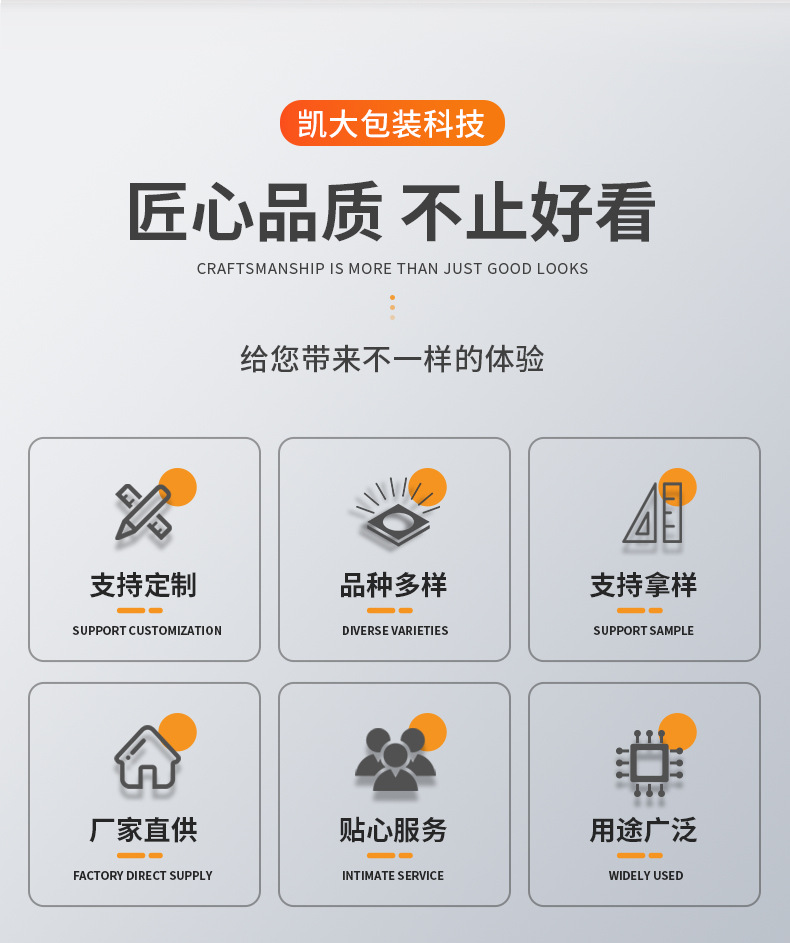 凯大包装科技

匠心品质 不止好看

CRAFTSMANSHIP IS MORE THAN JUST GOOD LOOKS

给您带来不一样的体验

支持定制
SUPPORT CUSTOMIZATION

品种多样
DIVERSE VARIETIES

支持拿样
SUPPORT SAMPLE

厂家直供
FACTORY DIRECT SUPPLY

贴心服务
INTIMATE SERVICE

用途广泛
WIDELY USED