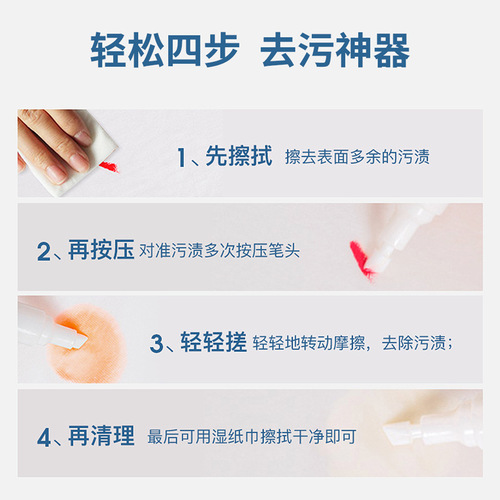 轻松四步 去污神器

1、先擦拭 擦去表面多余的污渍

2、再按压 对准污渍多次按压笔头

3、轻轻搓 轻轻地转动摩擦，去除污渍；

4、再清理 最后可用湿纸巾擦拭干净即可