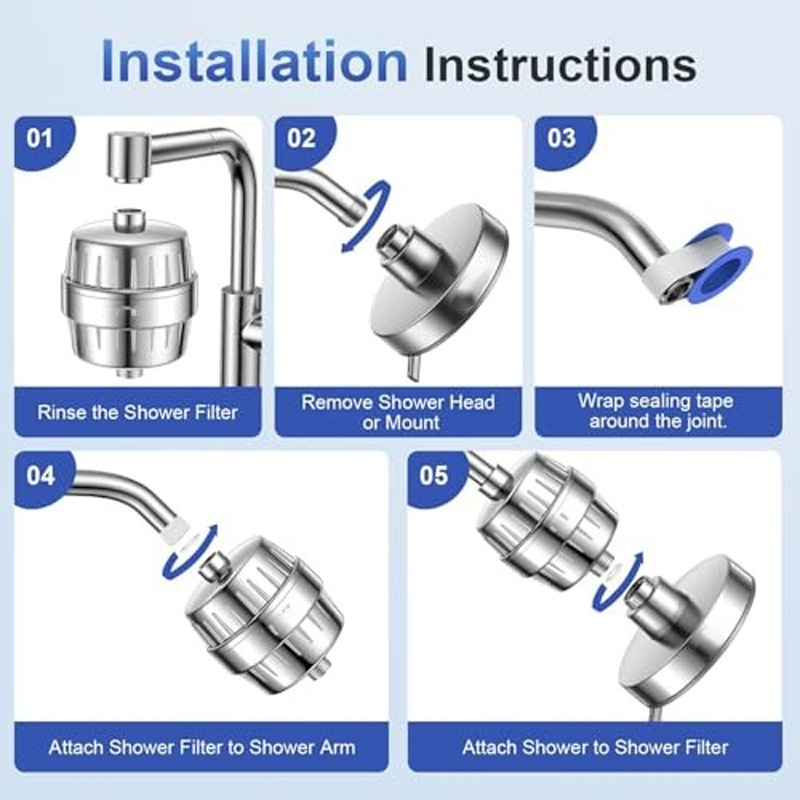 Installation Instructions

01

Rinse the Shower Filter

02

Remove Shower Head or Mount

03

Wrap sealing tape around the joint.

04

Attach Shower Filter to Shower Arm

05

Attach Shower to Shower Filter