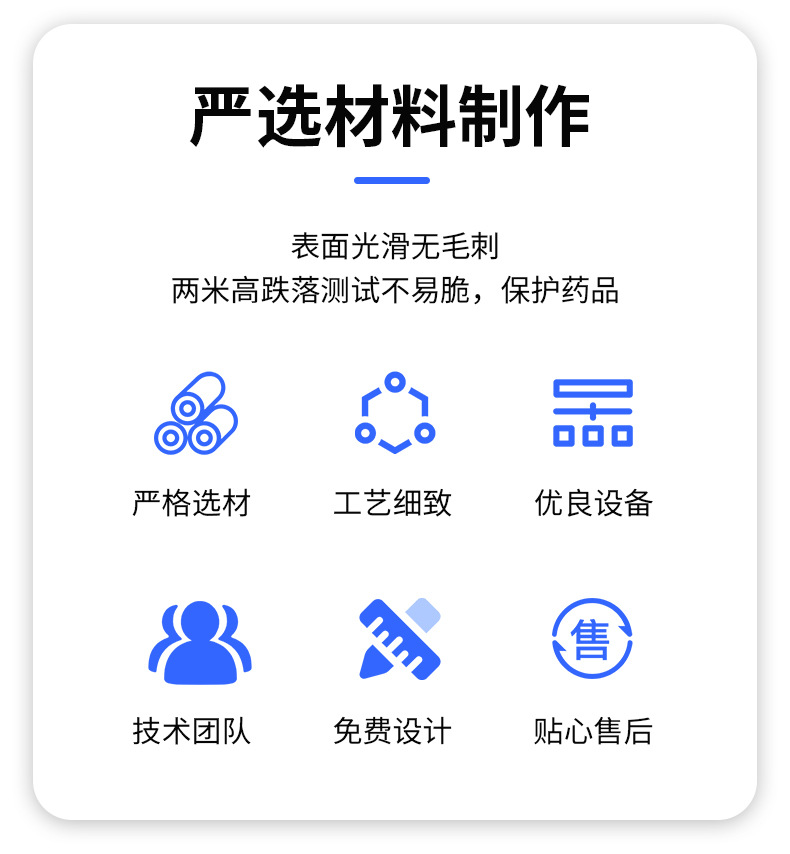 严选材料制作

表面光滑无毛刺
两米高跌落测试不易脆，保护药品

严格选材

工艺细致

优良设备

技术团队

免费设计

售

贴心售后