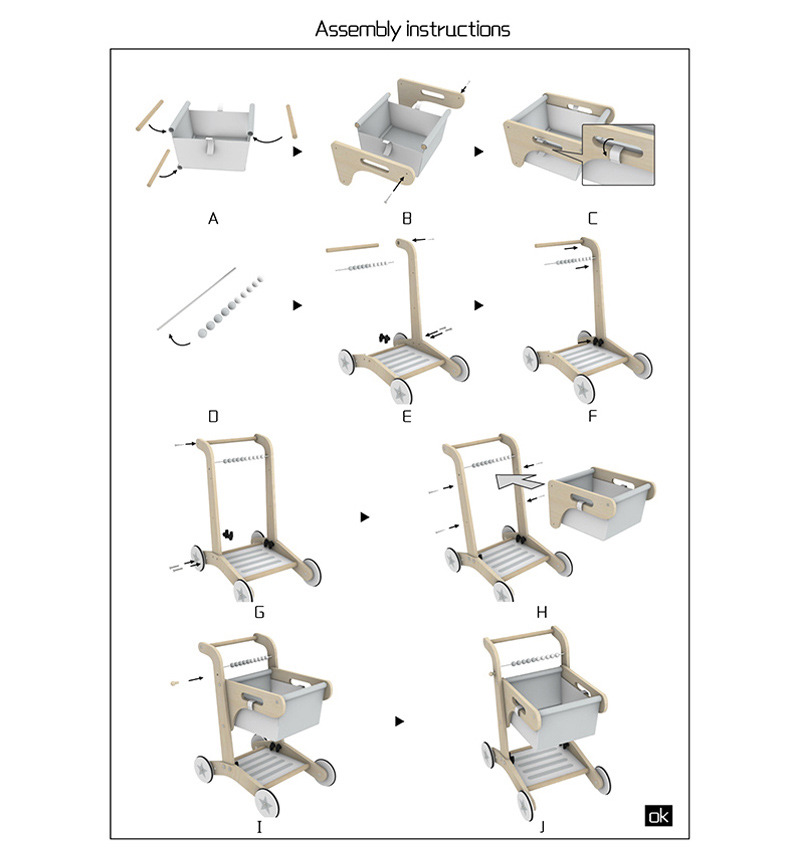 Assembly instructions

A

B

C

D

E

F

G

H

I

J

ok