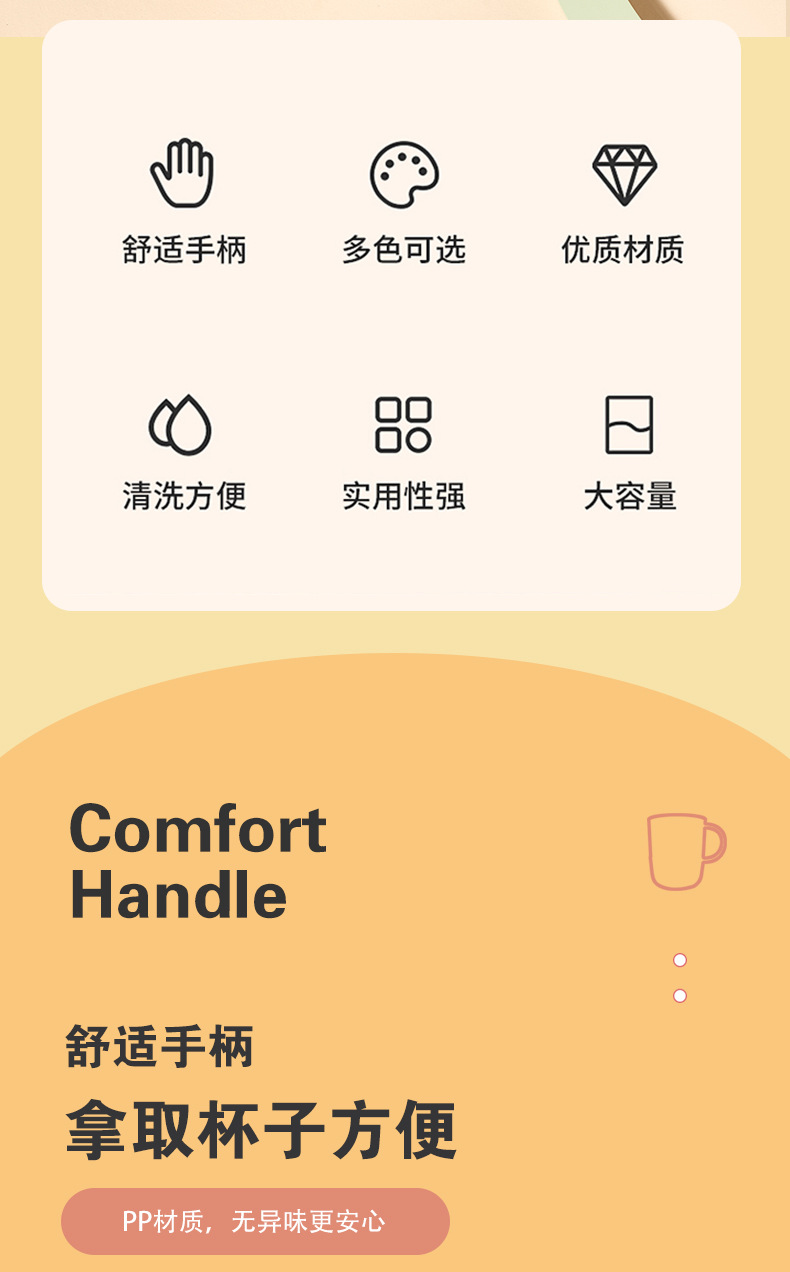 舒适手柄

多色可选

优质材质

清洗方便

实用性强

大容量

Comfort
Handle

舒适手柄

拿取杯子方便

PP材质，无异味更安心