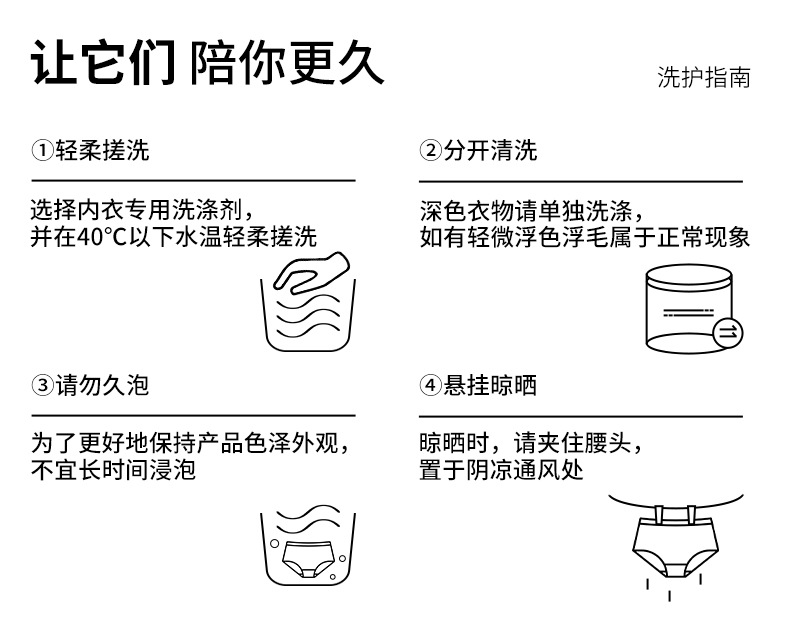 让它们 陪你更久

洗护指南

①轻柔搓洗

选择内衣专用洗涤剂，
并在40°C以下水温轻柔搓洗

②分开清洗

深色衣物请单独洗涤，
如有轻微浮色浮毛属于正常现象

③请勿久泡

为了更好地保持产品色泽外观，
不宜长时间浸泡

④悬挂晾晒

晾晒时，请夹住腰头，
置于阴凉通风处