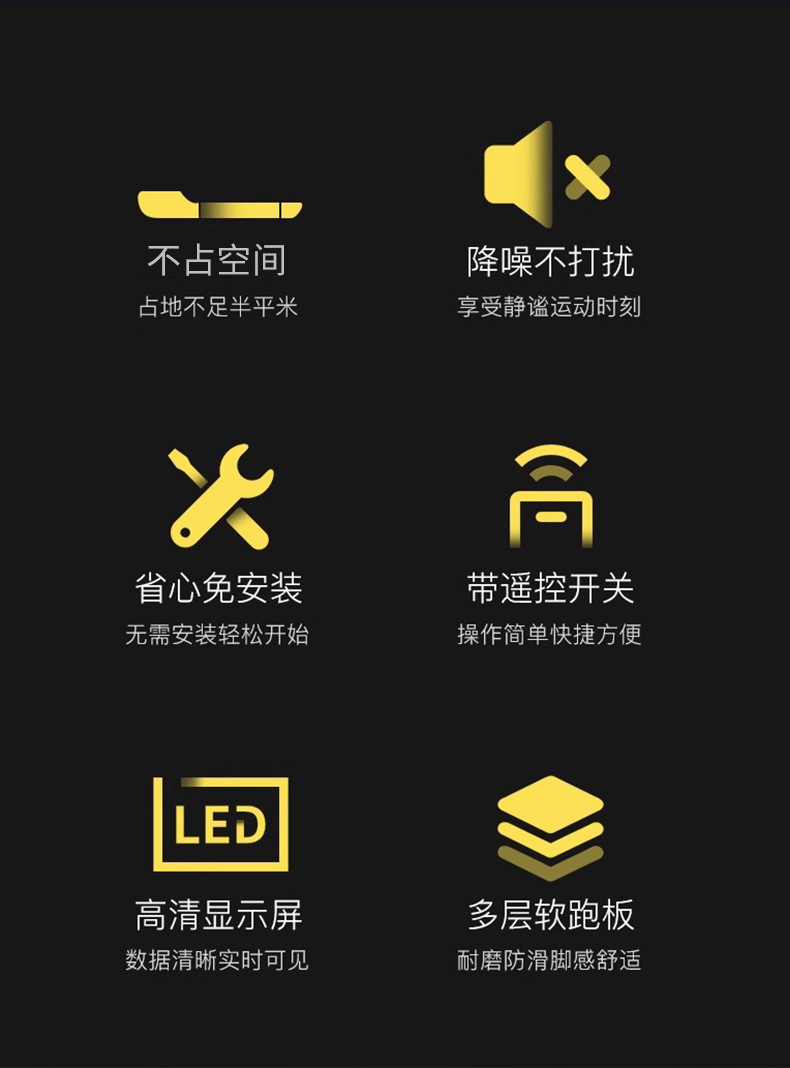 不占空间
占地不足半平米

降噪不打扰
享受静谧运动时刻

省心免安装
无需安装轻松开始

带遥控开关
操作简单快捷方便

LED

高清显示屏
数据清晰实时可见

多层软跑板
耐磨防滑脚感舒适