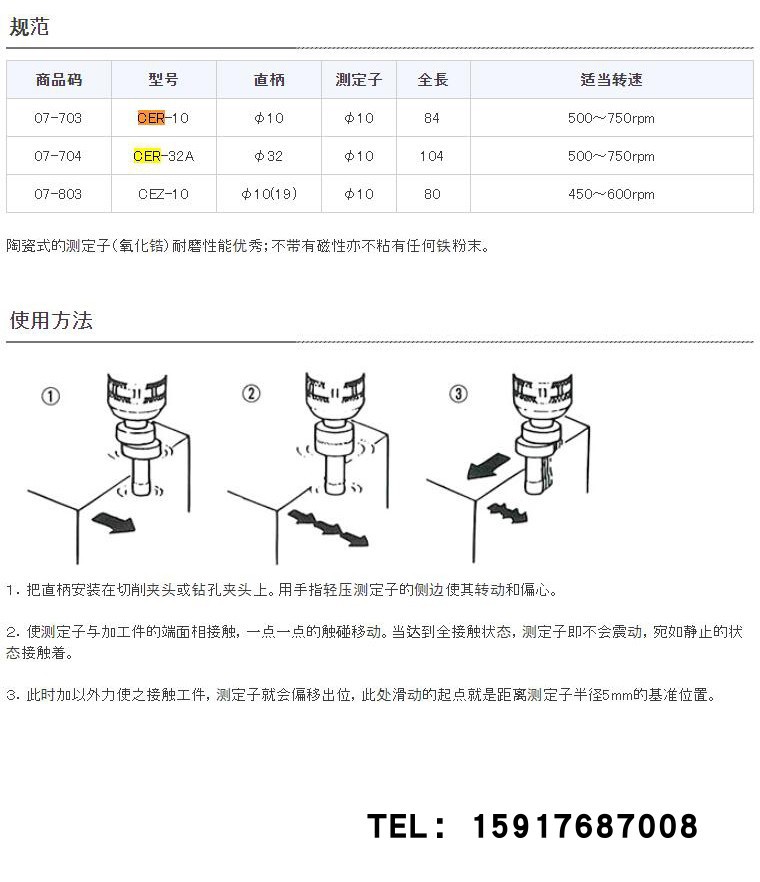 规范

| 商品码 | 型号 | 直柄 | 测定子 | 全長 | 适当转速 |
|---|---|---|---|---|---|
| 07-703 | CER-10 | φ10 | φ10 | 84 | 500～750rpm |
| 07-704 | CER-32A | φ32 | φ10 | 104 | 500～750rpm |
| 07-803 | CEZ-10 | φ10(19) | φ10 | 80 | 450～600rpm |

陶瓷式的测定子(氧化锆)耐磨性能优秀;不带有磁性亦不粘有任何铁粉末。

使用方法

①

②

③

1. 把直柄安装在切削夹头或钻孔夹头上。用手指轻压测定子的侧边使其转动和偏心。

2. 使测定子与加工件的端面相接触，一点一点的触碰移动。当达到全接触状态，测定子即不会震动，宛如静止的状态接触着。

3. 此时加以外力使之接触工件，测定子就会偏移出位，此处滑动的起点就是距离测定子半径5mm的基准位置。

TEL: 15917687008