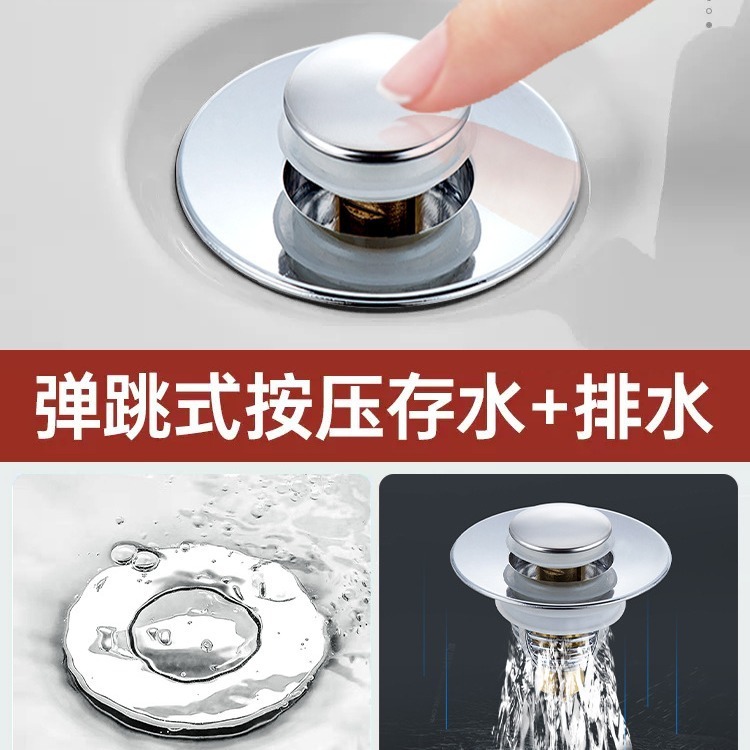 弹跳式按压存水+排水