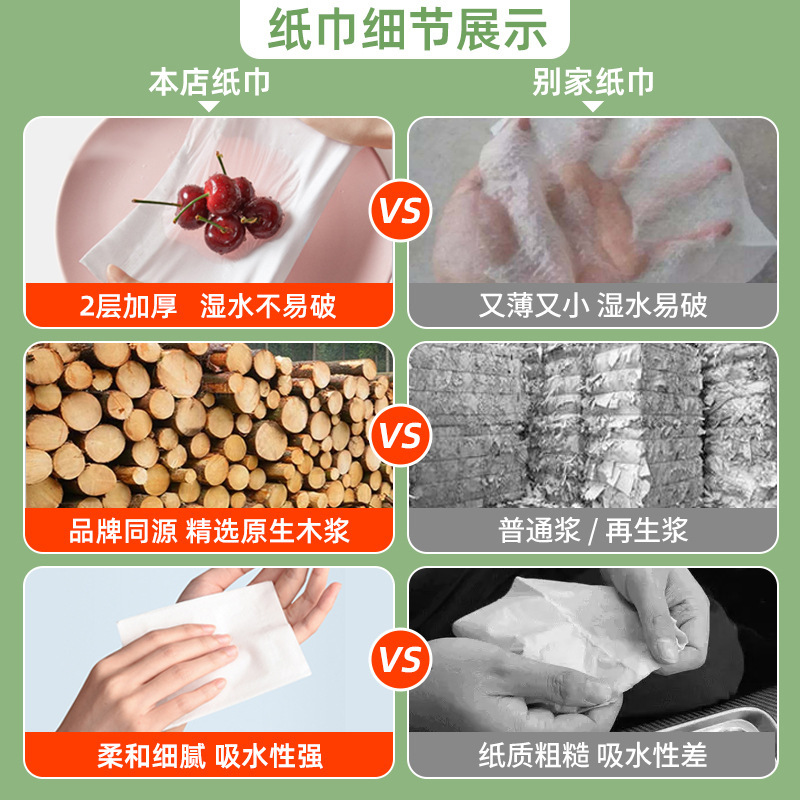 纸巾细节展示

本店纸巾

别家纸巾

VS

2层加厚 湿水不易破

又薄又小 湿水易破

VS

品牌同源 精选原生木浆

普通浆 / 再生浆

VS

柔和细腻 吸水性强

纸质粗糙 吸水性差