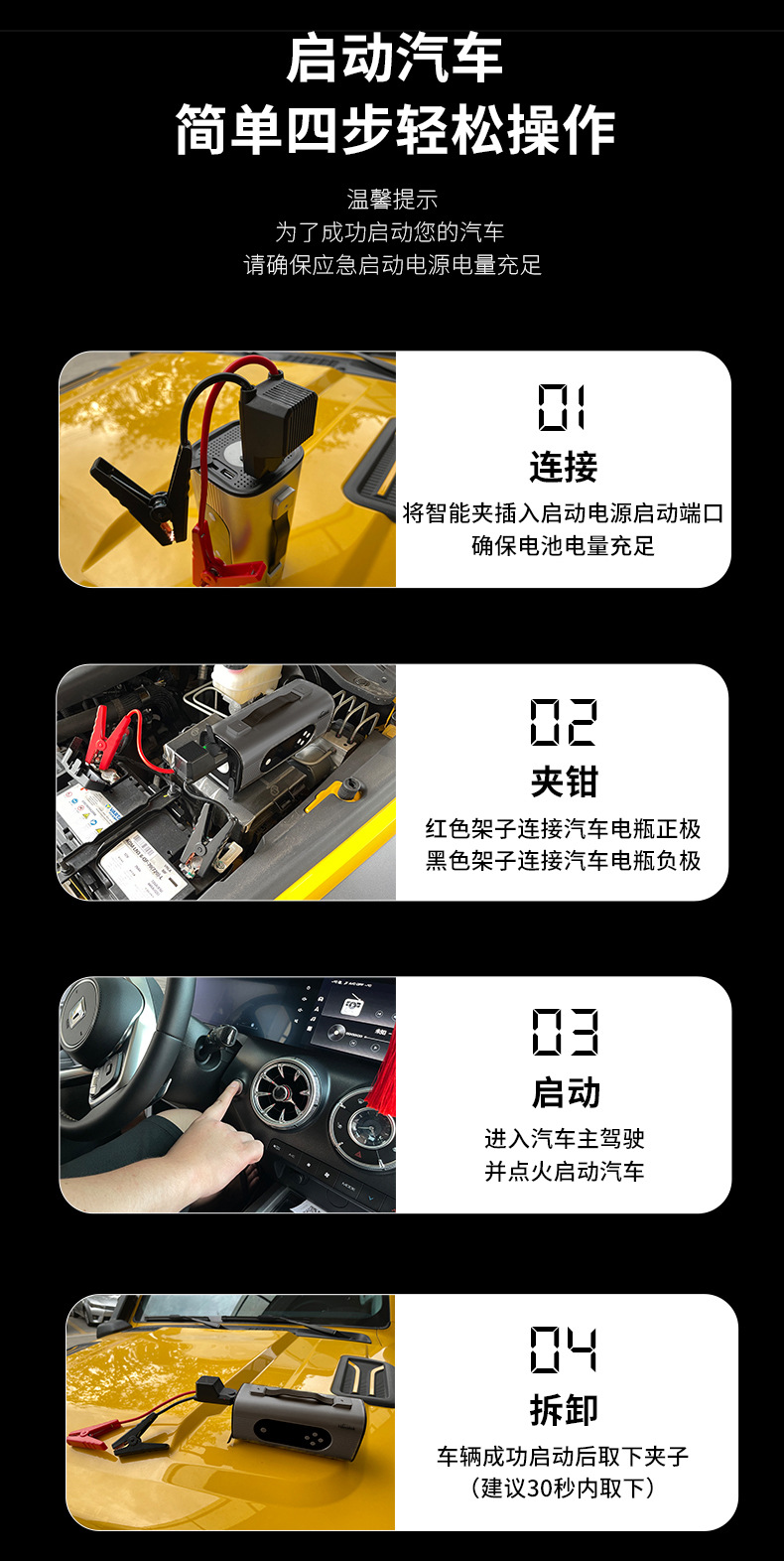 启动汽车
简单四步轻松操作

温馨提示
为了成功启动您的汽车
请确保应急启动电源电量充足

01
连接
将智能夹插入启动电源启动端口
确保电池电量充足

02
夹钳
红色架子连接汽车电瓶正极
黑色架子连接汽车电瓶负极

03
启动
进入汽车主驾驶
并点火启动汽车

04
拆卸
车辆成功启动后取下夹子
（建议30秒内取下）