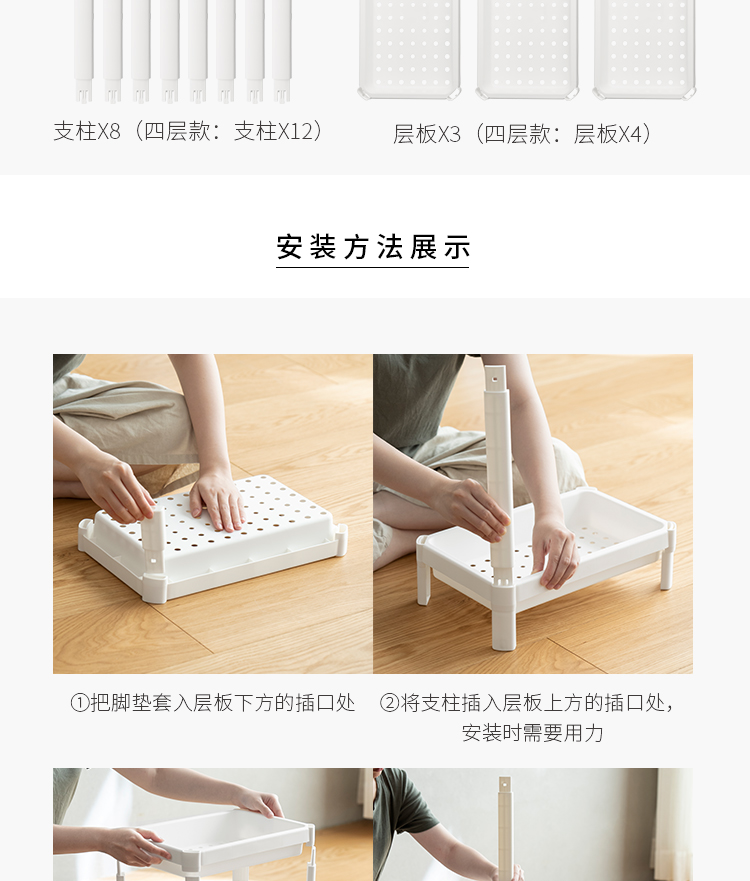 支柱X8（四层款：支柱X12）

层板X3（四层款：层板X4）

安装方法展示

①把脚垫套入层板下方的插口处

②将支柱插入层板上方的插口处，安装时需要用力