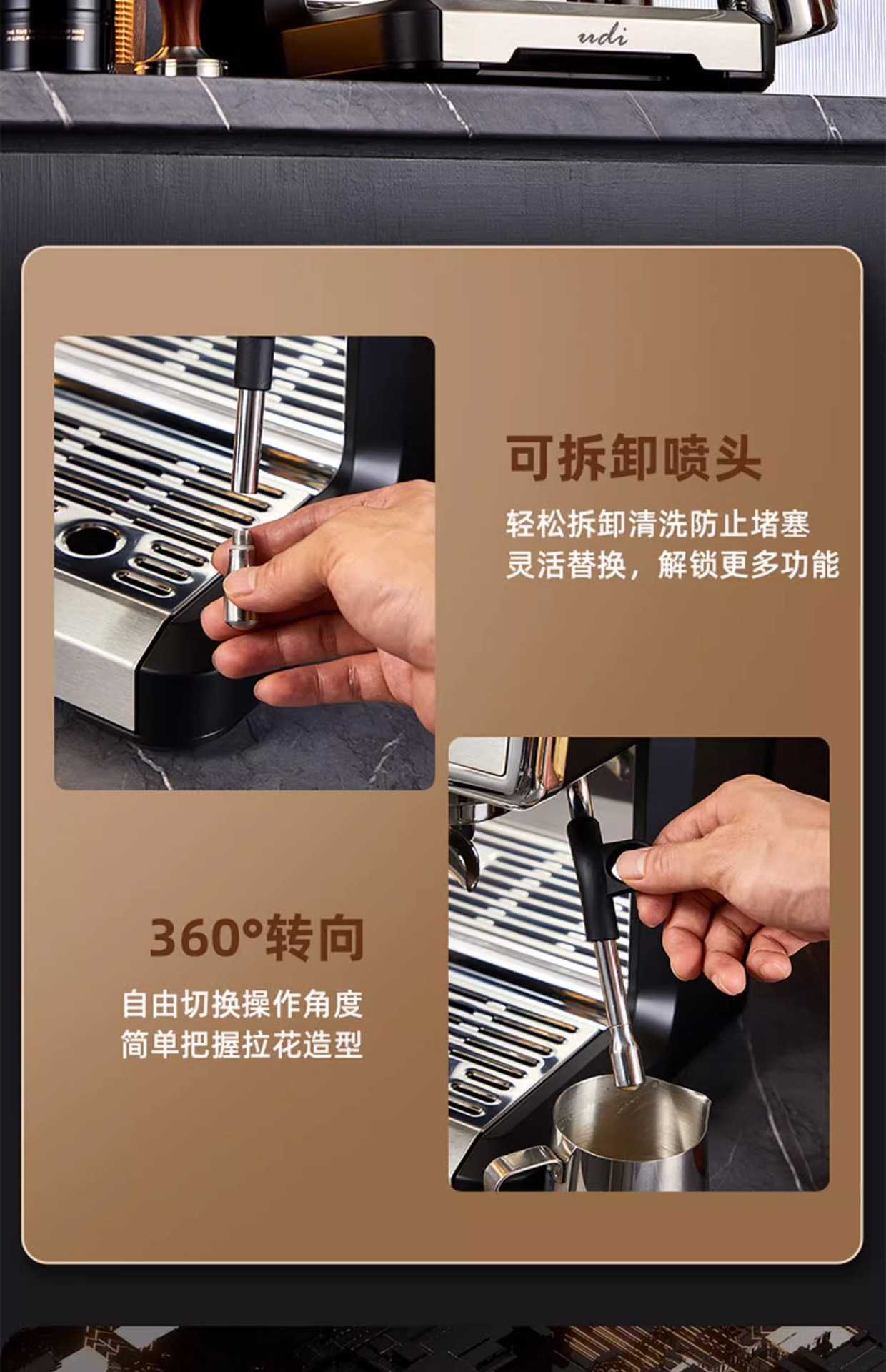 udi

可拆卸喷头

轻松拆卸清洗防止堵塞
灵活替换，解锁更多功能

360°转向

自由切换操作角度
简单把握拉花造型