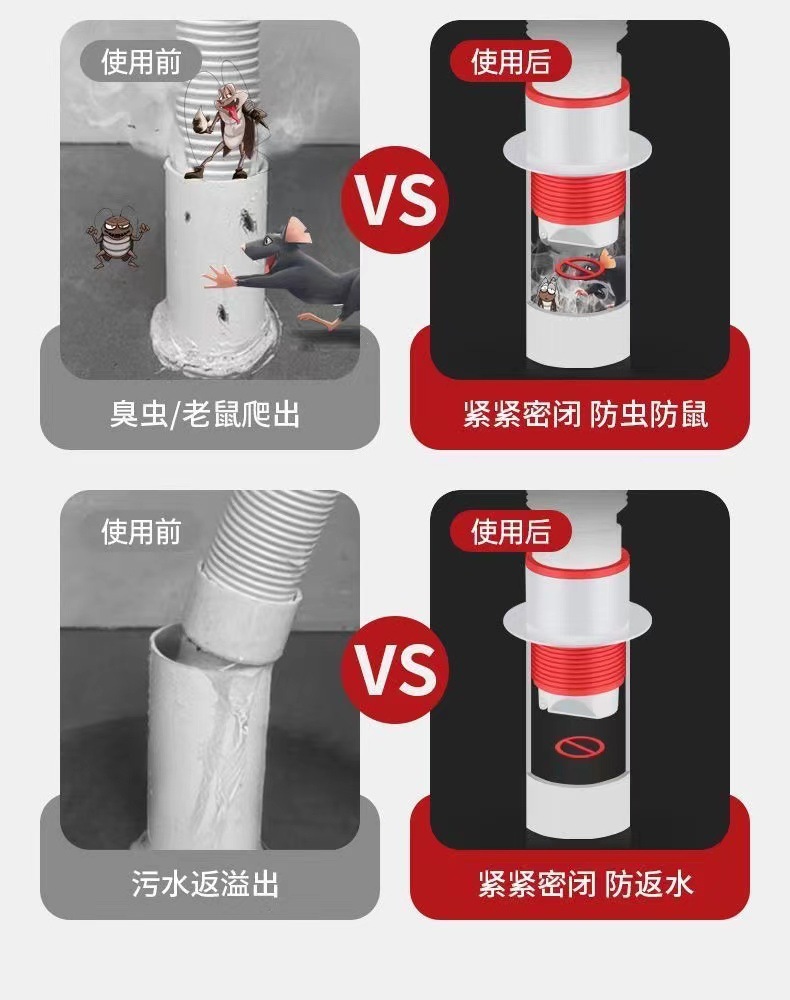 使用前

臭虫/老鼠爬出

VS

使用后

紧紧密闭 防虫防鼠

使用前

污水返溢出

VS

使用后

紧紧密闭 防返水